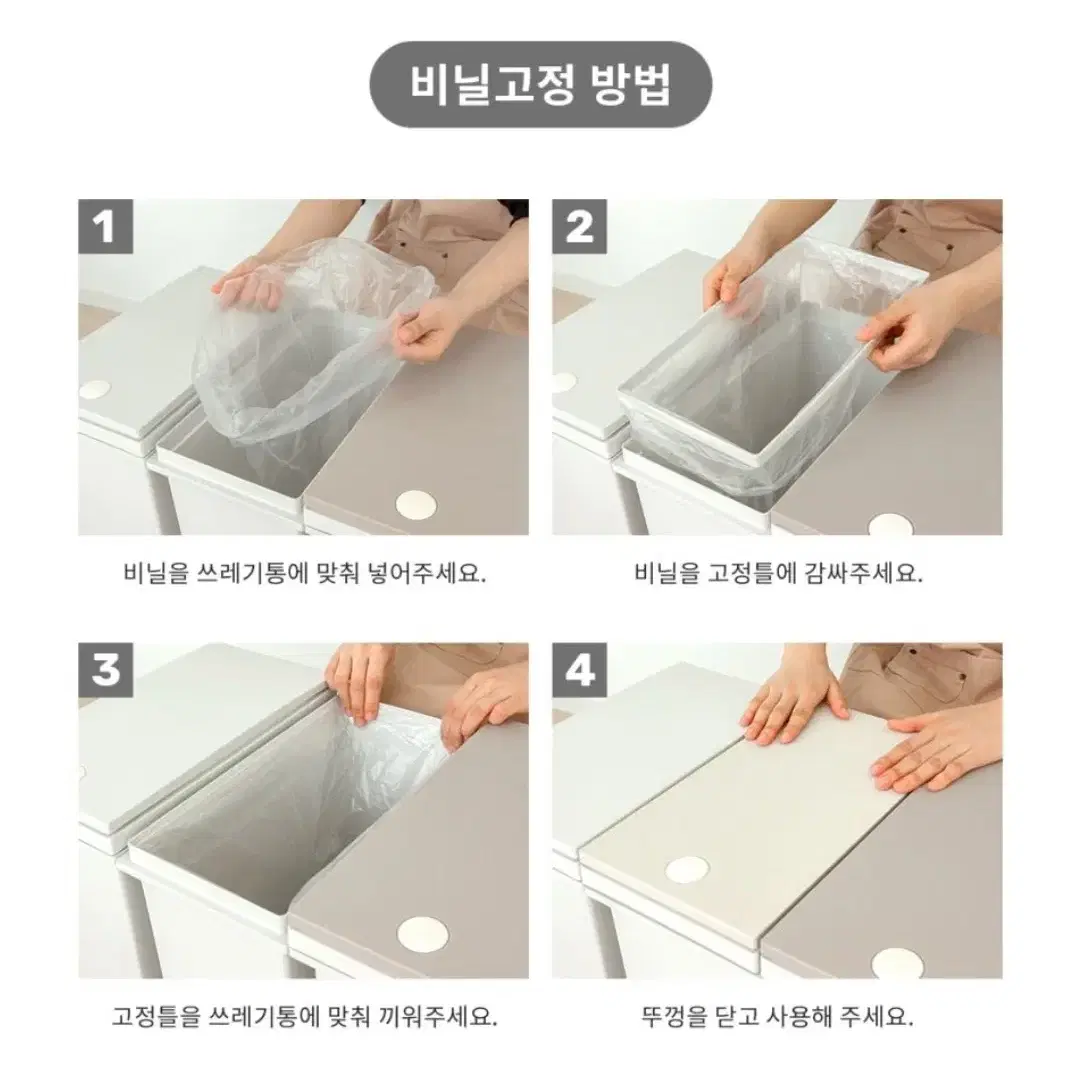 비닐고정 방법

1

비닐을 쓰레기통에 맞춰 넣어주세요.

2

비닐을 고정틀에 감싸주세요.

3

고정틀을 쓰레기통에 맞춰 끼워주세요.

4

뚜껑을 닫고 사용해 주세요.