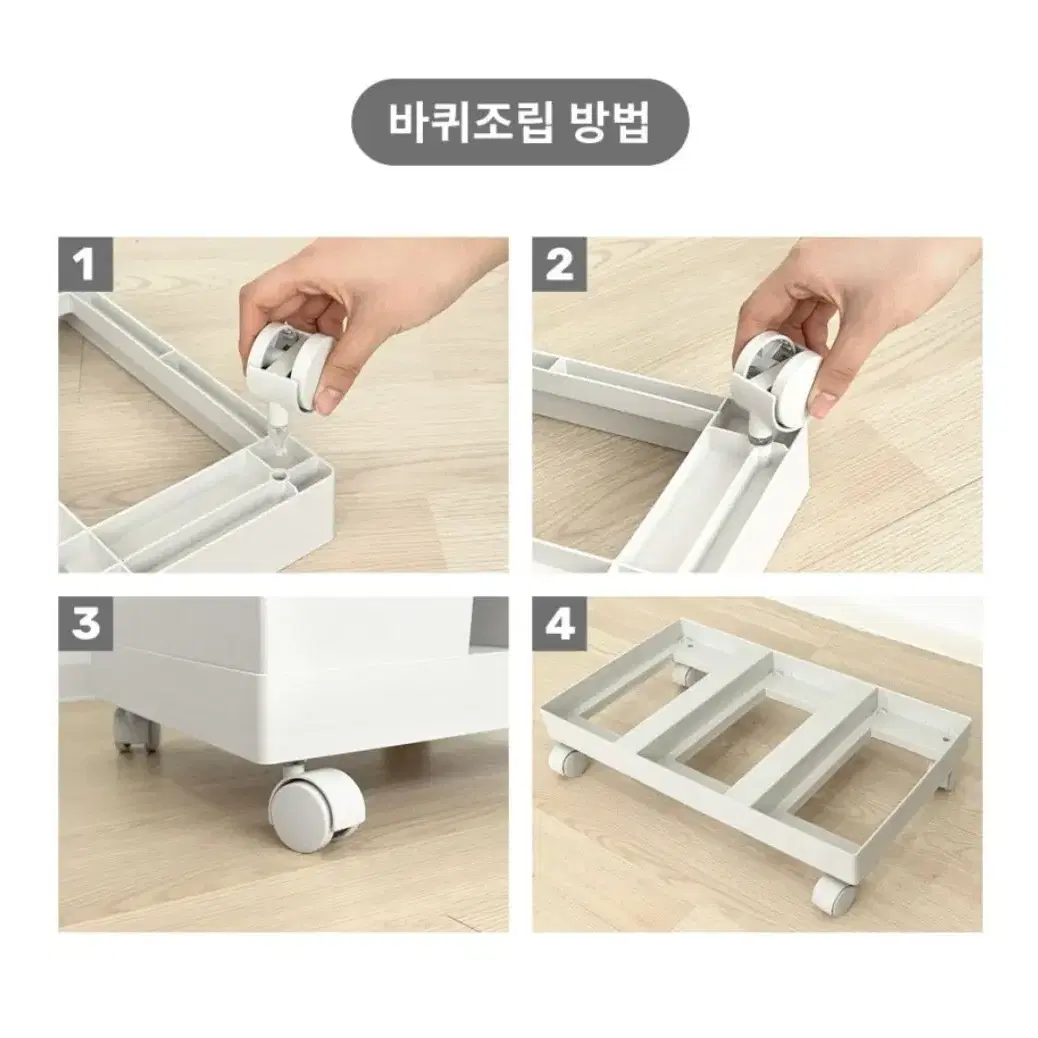 바퀴조립 방법

1

2

3

4