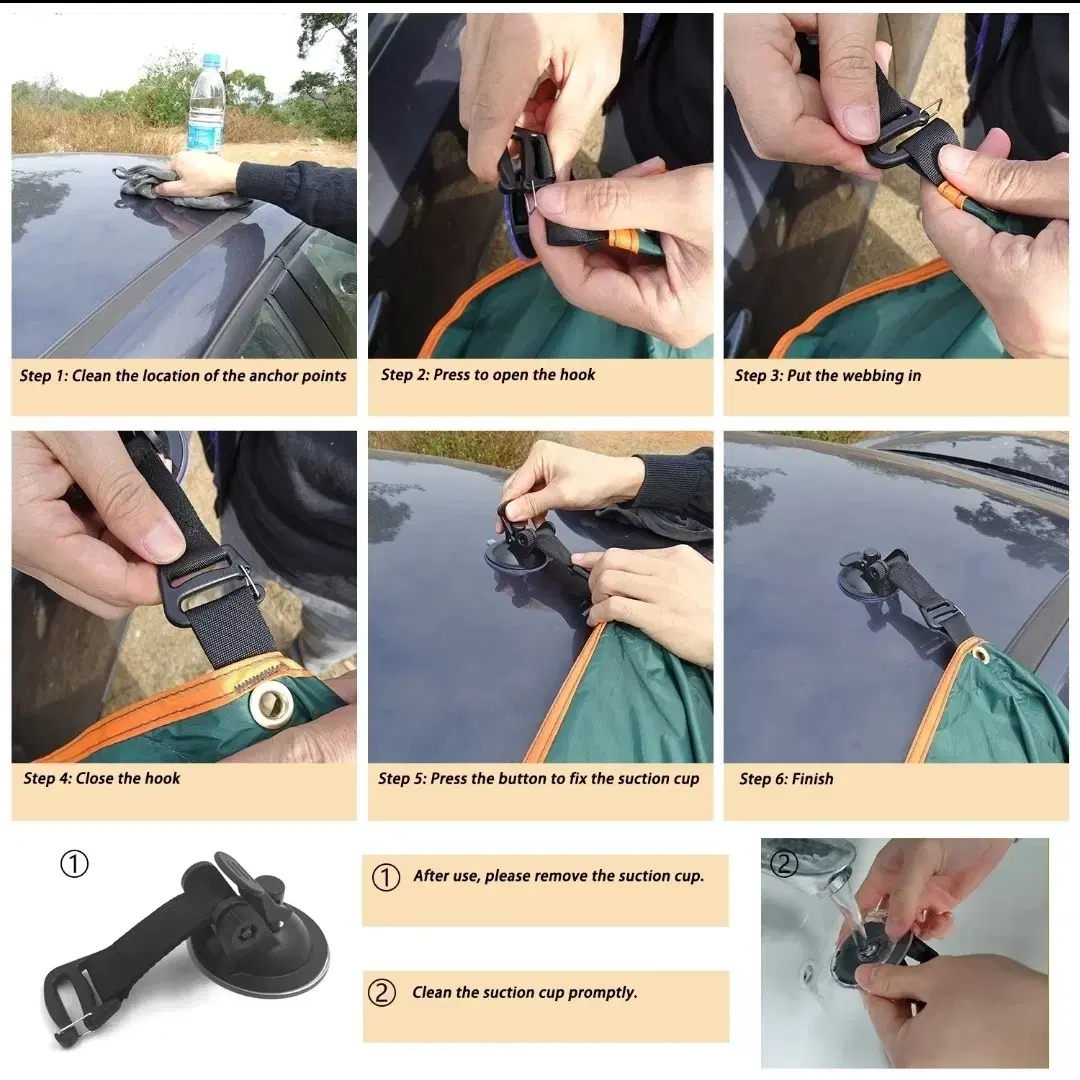 Step 1: Clean the location of the anchor points

Step 2: Press to open the hook

Step 3: Put the webbing in

Step 4: Close the hook

Step 5: Press the button to fix the suction cup

Step 6: Finish

①

① After use, please remove the suction cup.

② Clean the suction cup promptly.

②