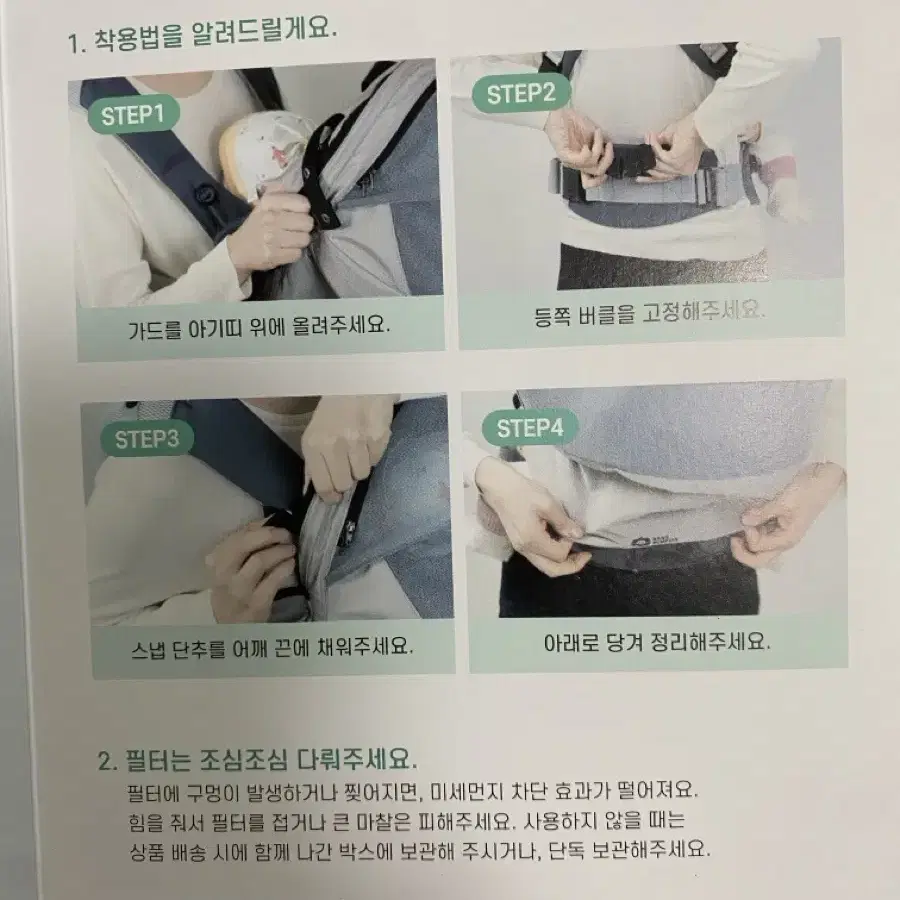 1. 착용법을 알려드릴게요.

STEP1

가드를 아기띠 위에 올려주세요.

STEP2

등쪽 버클을 고정해주세요.

STEP3

스냅 단추를 어깨 끈에 채워주세요.

STEP4

아래로 당겨 정리해주세요.

2. 필터는 조심조심 다뤄주세요.
필터에 구멍이 발생하거나 찢어지면, 미세먼지 차단 효과가 떨어져요. 힘을 줘서 필터를 접거나 큰 마찰은 피해주세요. 사용하지 않을 때는 상품 배송 시에 함께 나간 박스에 보관해 주시거나, 단독 보관해주세요.