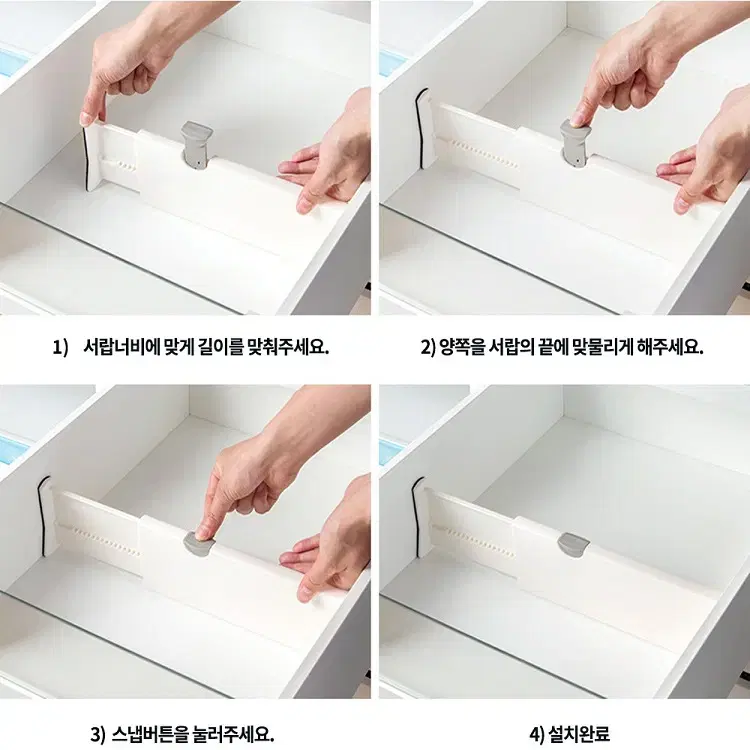 1) 서랍너비에 맞게 길이를 맞춰주세요.

2) 양쪽을 서랍의 끝에 맞물리게 해주세요.

3) 스냅버튼을 눌러주세요.

4) 설치완료