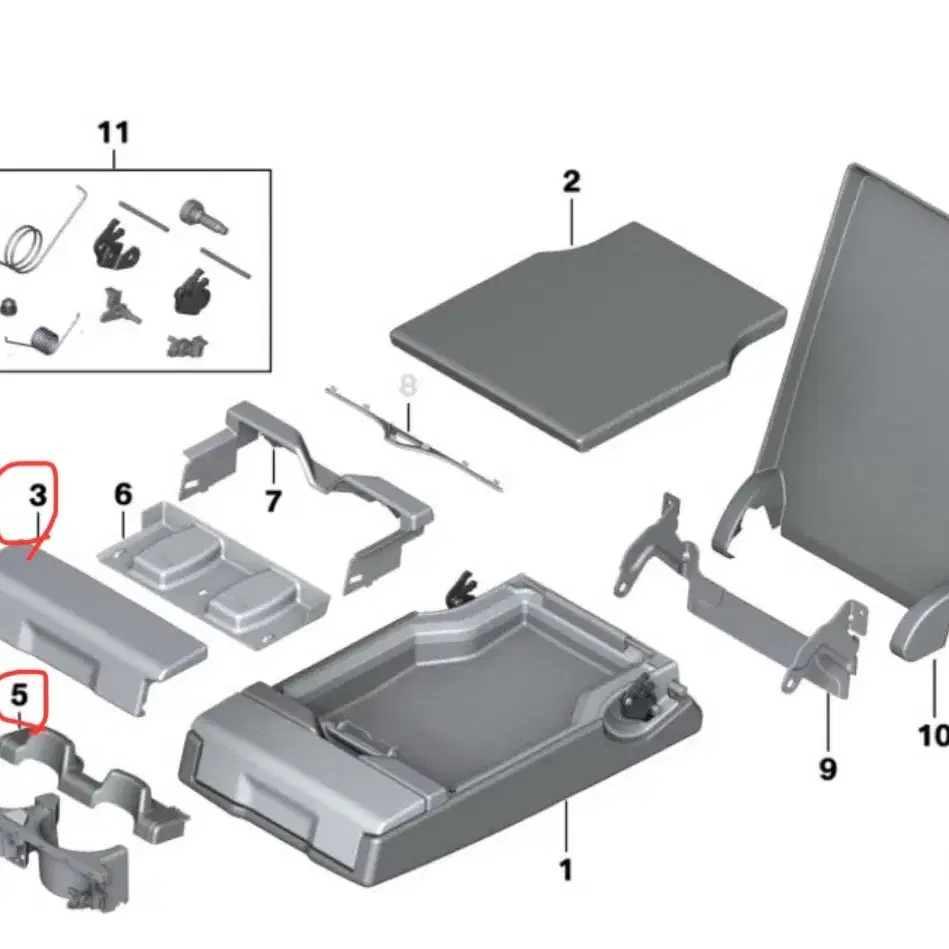 11
2
8
3
6
7
5
9
10
1