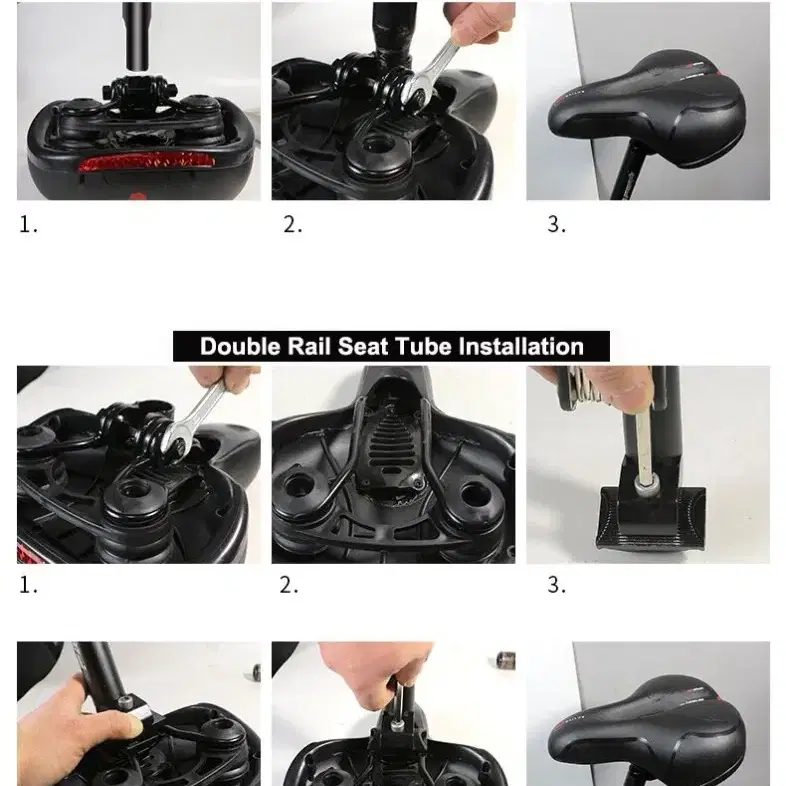 1.

2.

3.

Double Rail Seat Tube Installation

1.

2.

3.