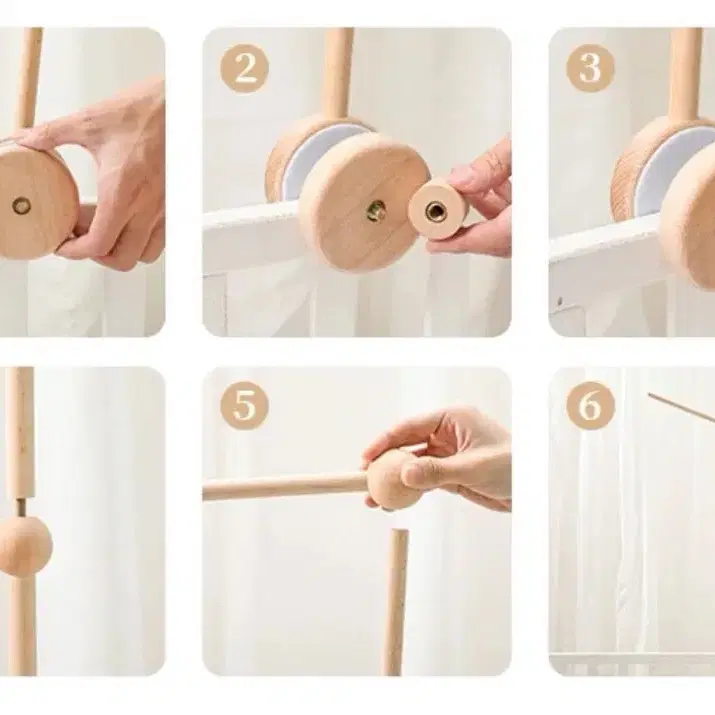 2

3

5

6