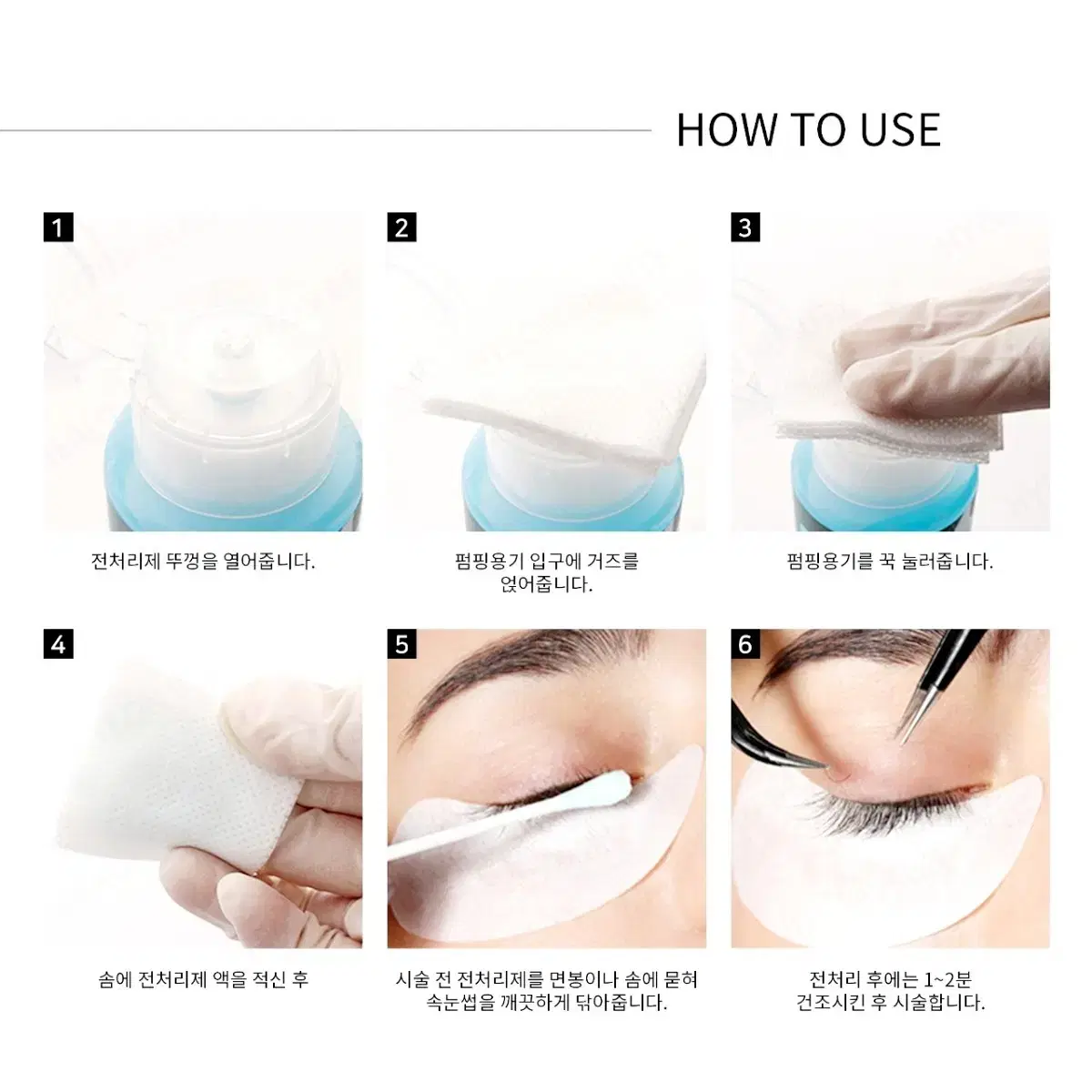 HOW TO USE

1

전처리제 뚜껑을 열어줍니다.

2

펌핑용기 입구에 거즈를 얹어줍니다.

3

펌핑용기를 꾹 눌러줍니다.

4

솜에 전처리제 액을 적신 후

5

시술 전 전처리제를 면봉이나 솜에 묻혀 속눈썹을 깨끗하게 닦아줍니다.

6

전처리 후에는 1~2분 건조시킨 후 시술합니다.