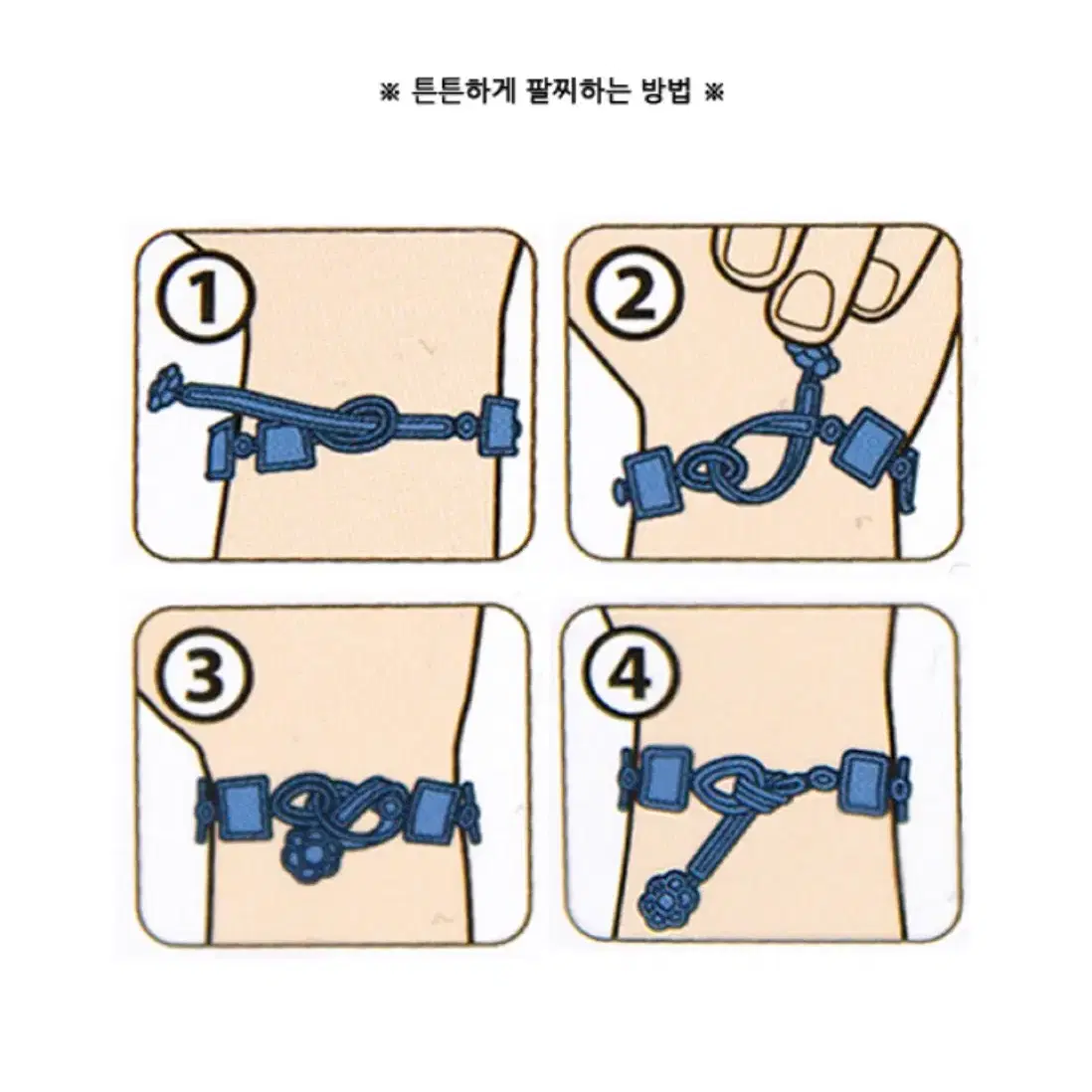 ※ 튼튼하게 팔찌하는 방법 ※

1

2

3

4