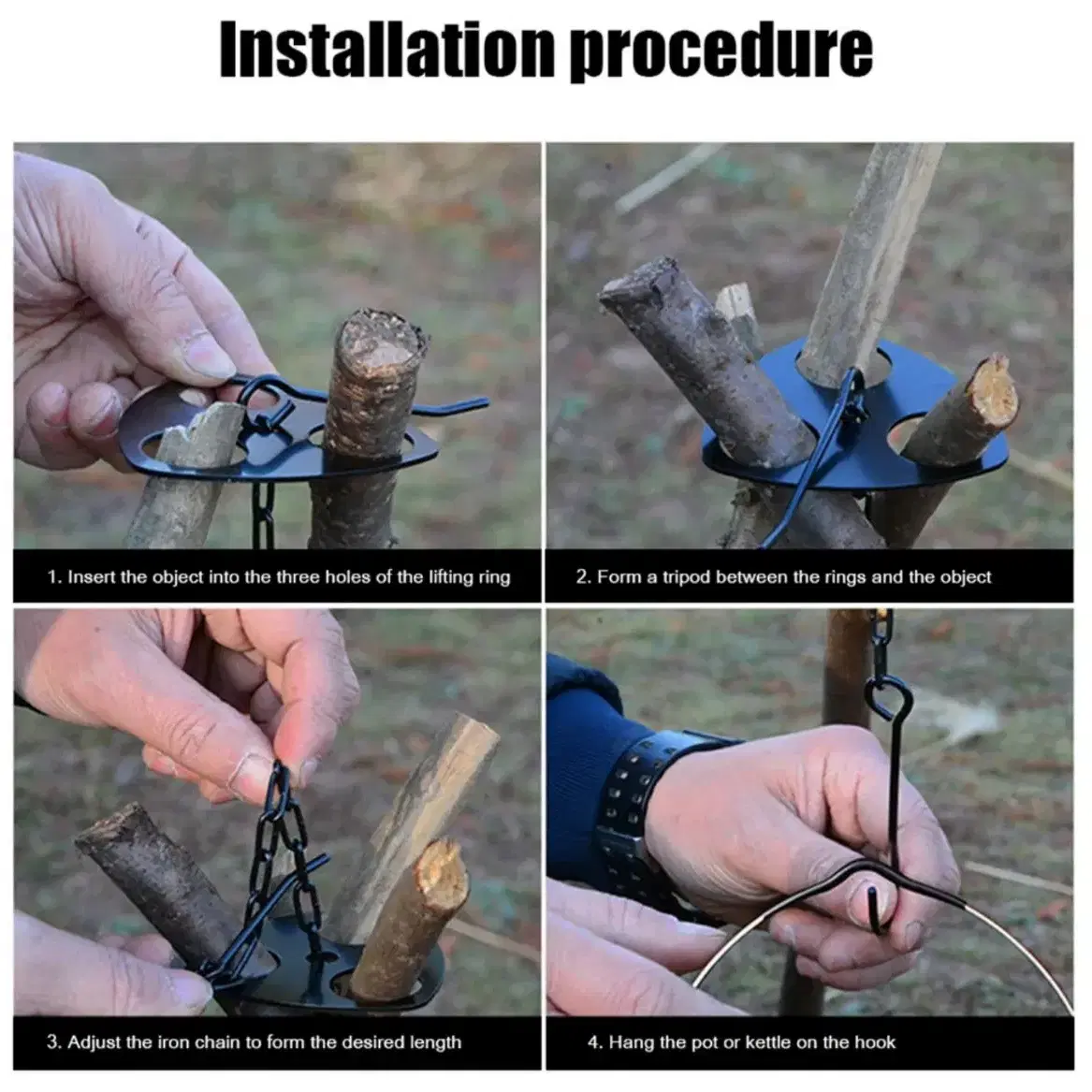 Installation procedure

1. Insert the object into the three holes of the lifting ring

2. Form a tripod between the rings and the object

3. Adjust the iron chain to form the desired length

4. Hang the pot or kettle on the hook