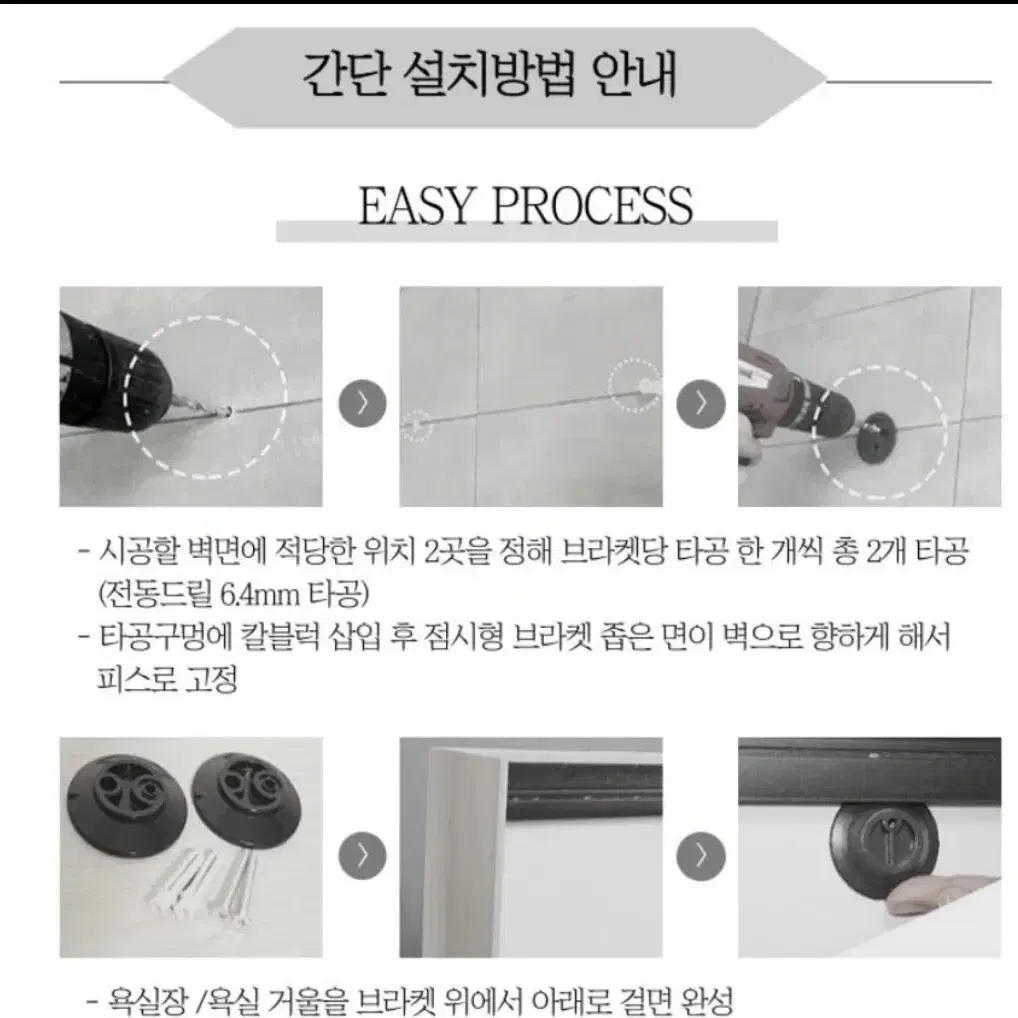 간단 설치방법 안내

EASY PROCESS

- 시공할 벽면에 적당한 위치 2곳을 정해 브라켓당 타공 한 개씩 총 2개 타공 (전동드릴 6.4mm 타공)
- 타공구멍에 칼블럭 삽입 후 접시형 브라켓 좁은 면이 벽으로 향하게 해서 피스로 고정

- 욕실장 /욕실 거울을 브라켓 위에서 아래로 걸면 완성