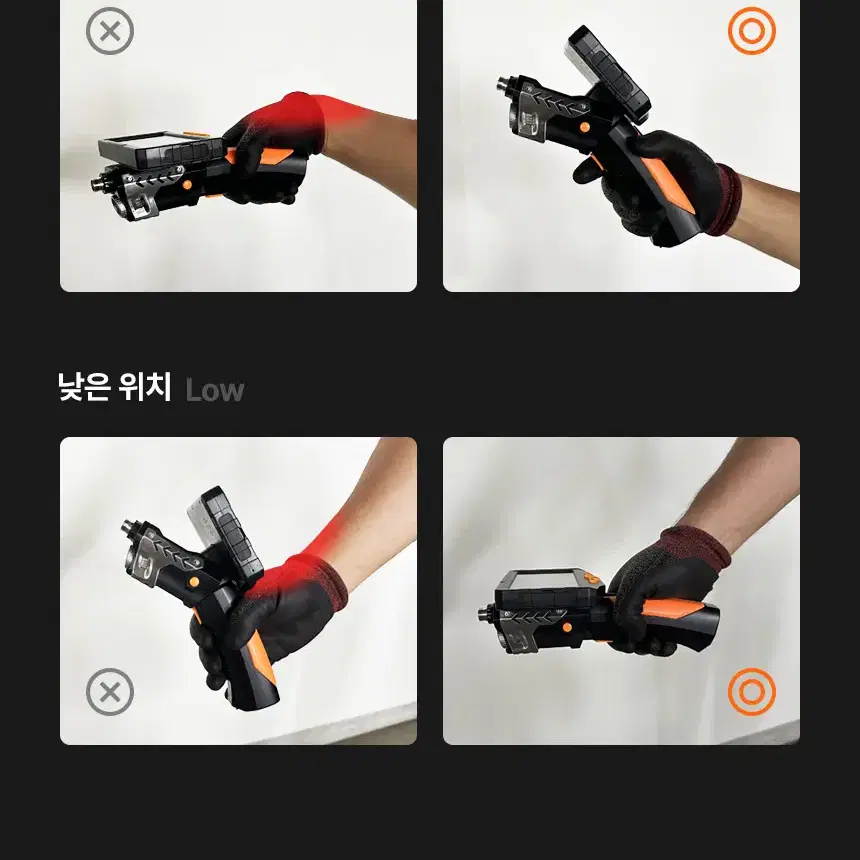 낮은 위치 Low