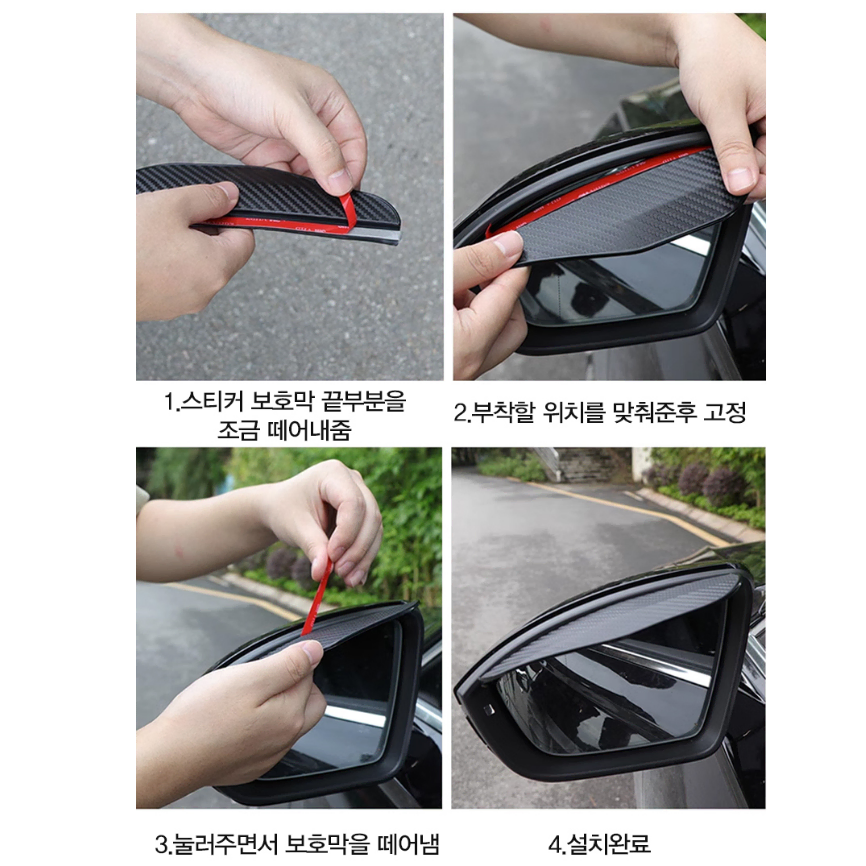 1.스티커 보호막 끝부분을 조금 떼어내줌

2.부착할 위치를 맞춰준후 고정

3.눌러주면서 보호막을 떼어냄

4.설치완료