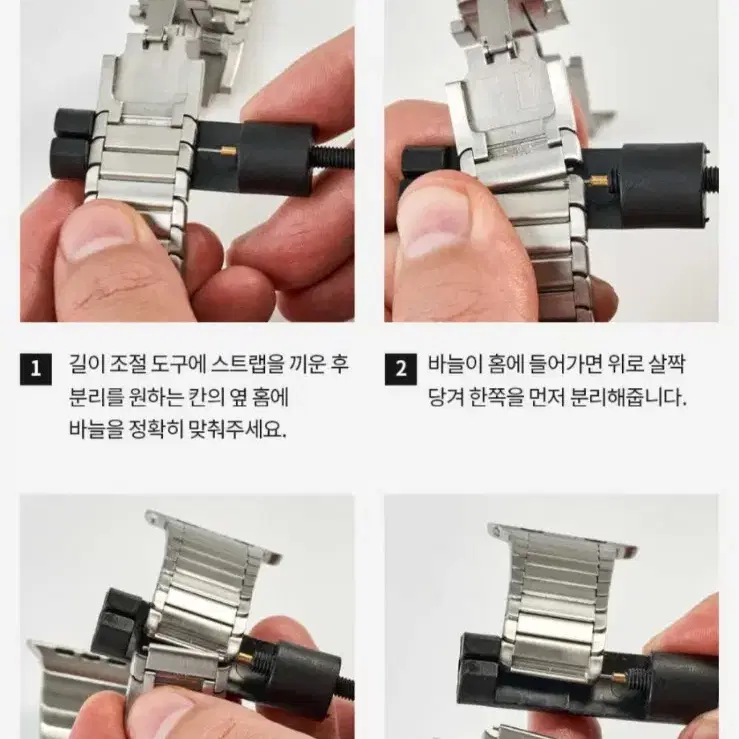 1 길이 조절 도구에 스트랩을 끼운 후 분리를 원하는 칸의 옆 홈에 바늘을 정확히 맞춰주세요.

2 바늘이 홈에 들어가면 위로 살짝 당겨 한쪽을 먼저 분리해줍니다.