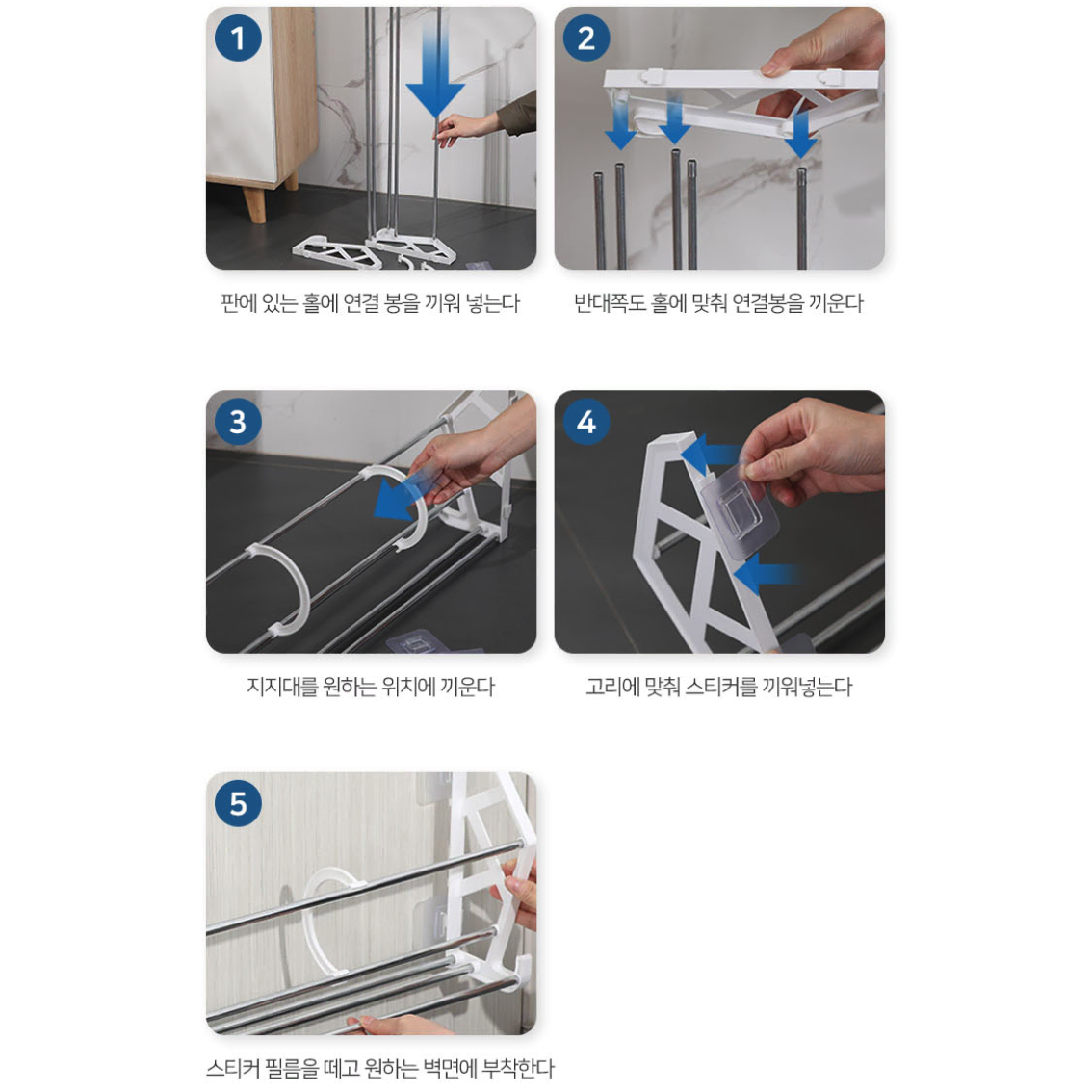 1

판에 있는 홀에 연결 봉을 끼워 넣는다

2

반대쪽도 홀에 맞춰 연결봉을 끼운다

3

지지대를 원하는 위치에 끼운다

4

고리에 맞춰 스티커를 끼워넣는다

5

스티커 필름을 떼고 원하는 벽면에 부착한다