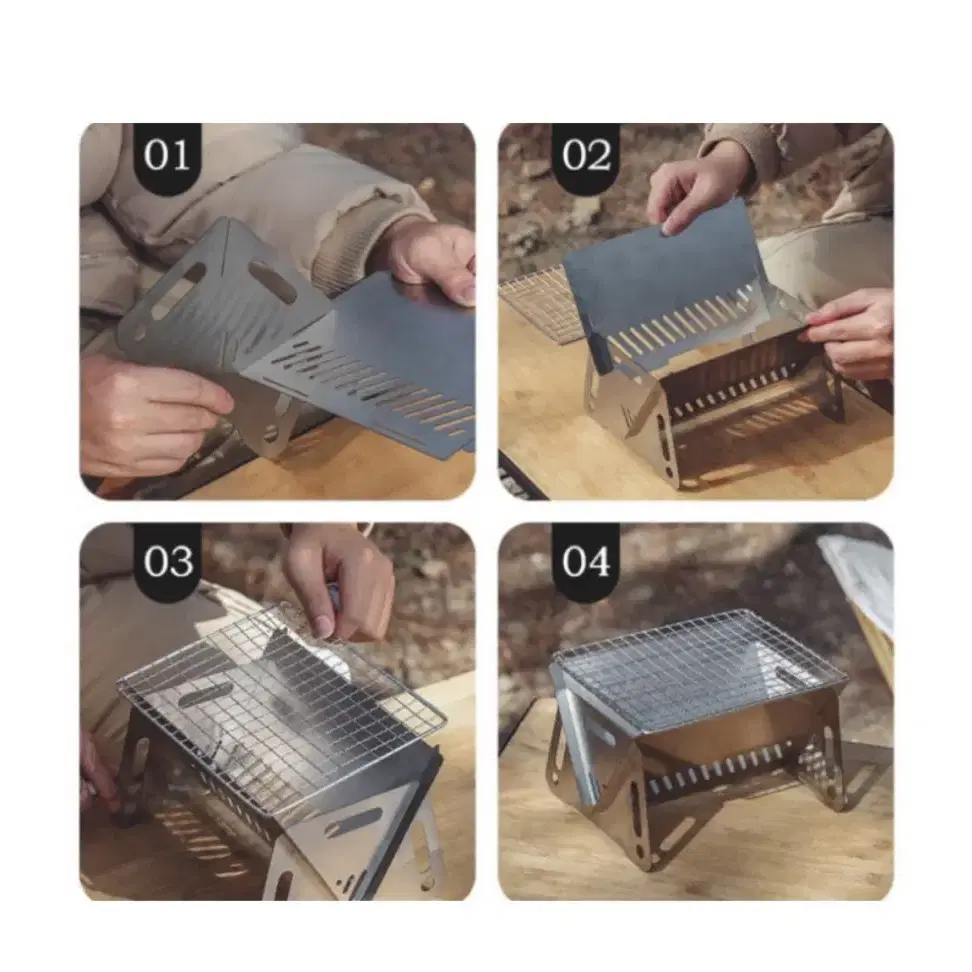 01

02

03

04