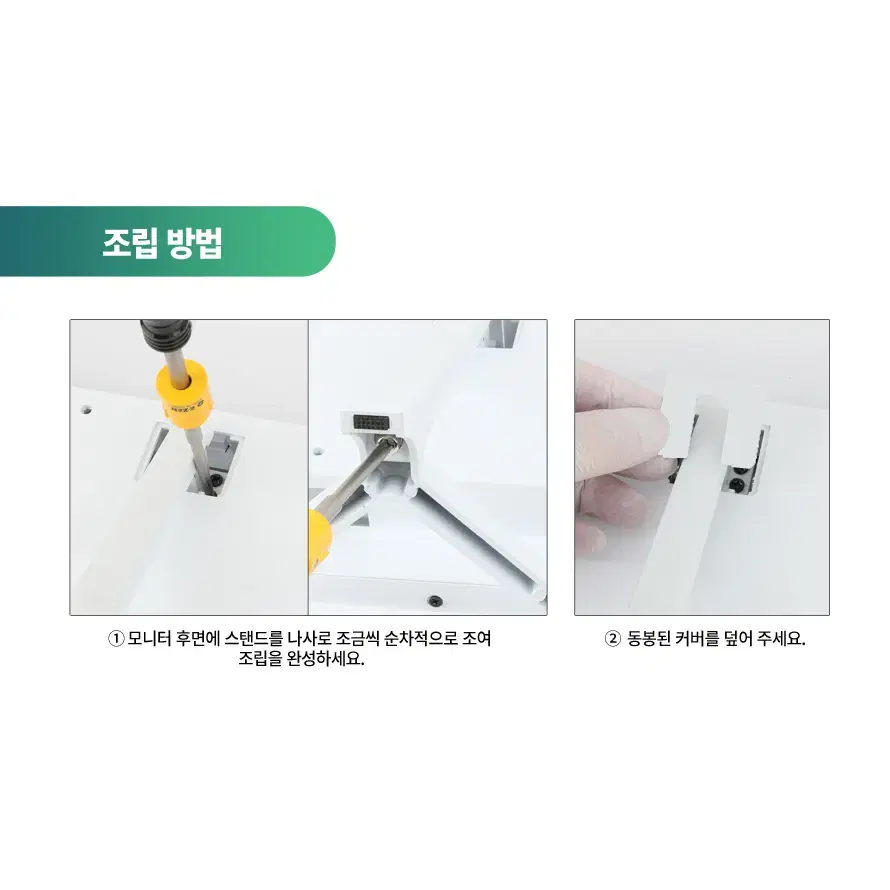 조립 방법

① 모니터 후면에 스탠드를 나사로 조금씩 순차적으로 조여 조립을 완성하세요.

② 동봉된 커버를 덮어 주세요.