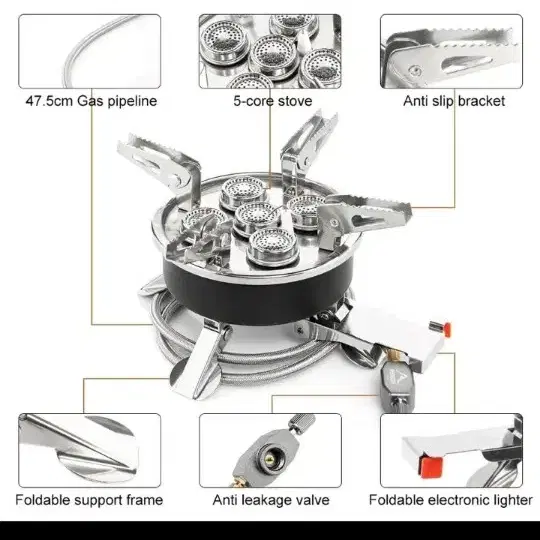 47.5cm Gas pipeline

5-core stove

Anti slip bracket

Foldable support frame

Anti leakage valve

Foldable electronic lighter