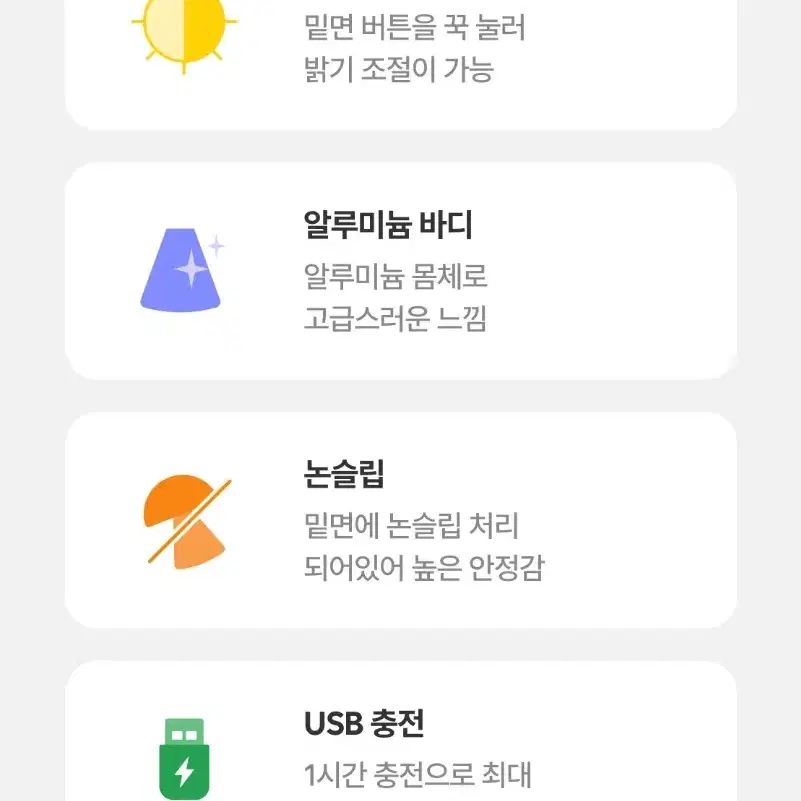 밑면 버튼을 꾹 눌러
밝기 조절이 가능

알루미늄 바디

알루미늄 몸체로
고급스러운 느낌

논슬립

밑면에 논슬립 처리
되어있어 높은 안정감

USB 충전

1시간 충전으로 최대