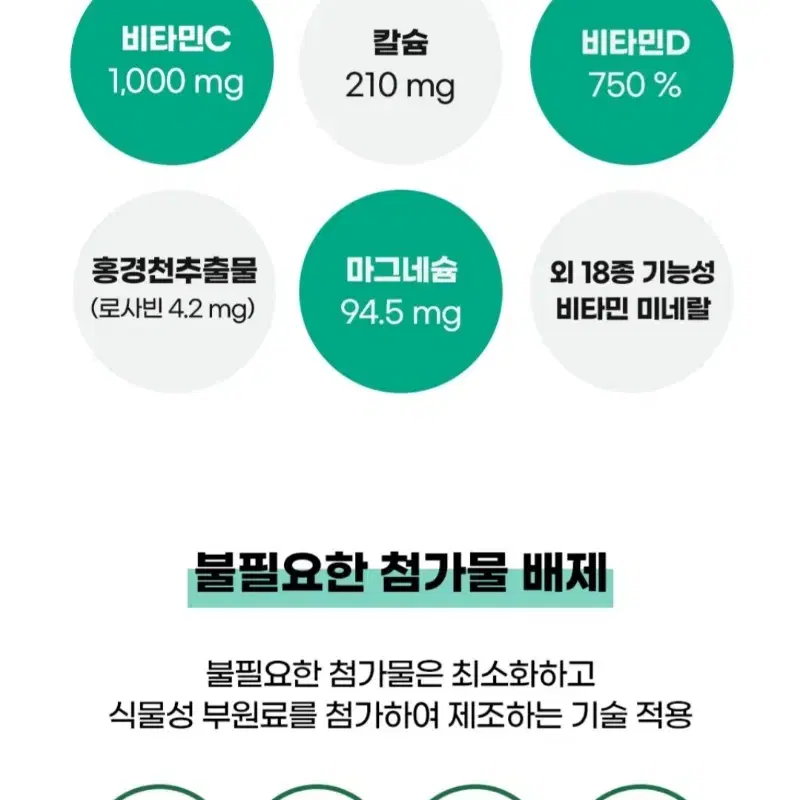 비타민C
1,000 mg

칼슘
210 mg

비타민D
750 %

홍경천추출물
(로사빈 4.2 mg)

마그네슘
94.5 mg

외 18종 기능성
비타민 미네랄

불필요한 첨가물 배제

불필요한 첨가물은 최소화하고
식물성 부원료를 첨가하여 제조하는 기술 적용