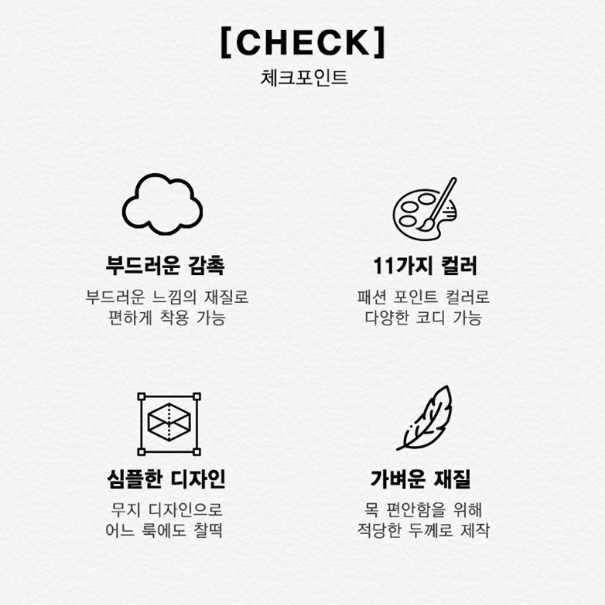 [CHECK]
체크포인트

부드러운 감촉
부드러운 느낌의 재질로
편하게 착용 가능

11가지 컬러
패션 포인트 컬러로
다양한 코디 가능

심플한 디자인
무지 디자인으로
어느 룩에도 찰떡

가벼운 재질
목 편안함을 위해
적당한 두께로 제작