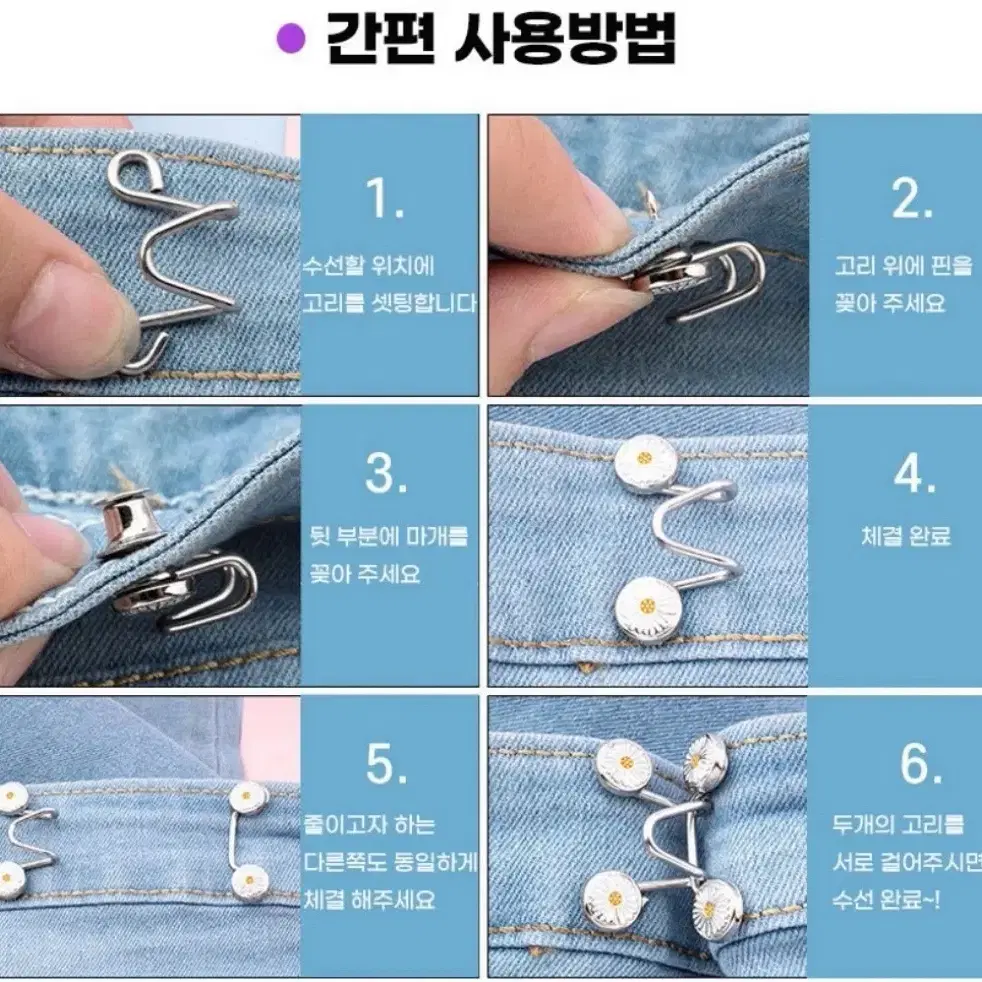 간편 사용방법

1.
수선할 위치에
고리를 셋팅합니다

2.
고리 위에 핀을
꽂아 주세요

3.
뒷 부분에 마개를
꽂아 주세요

4.
체결 완료

5.
줄이고자 하는
다른쪽도 동일하게
체결 해주세요

6.
두개의 고리를
서로 걸어주시면
수선 완료~!