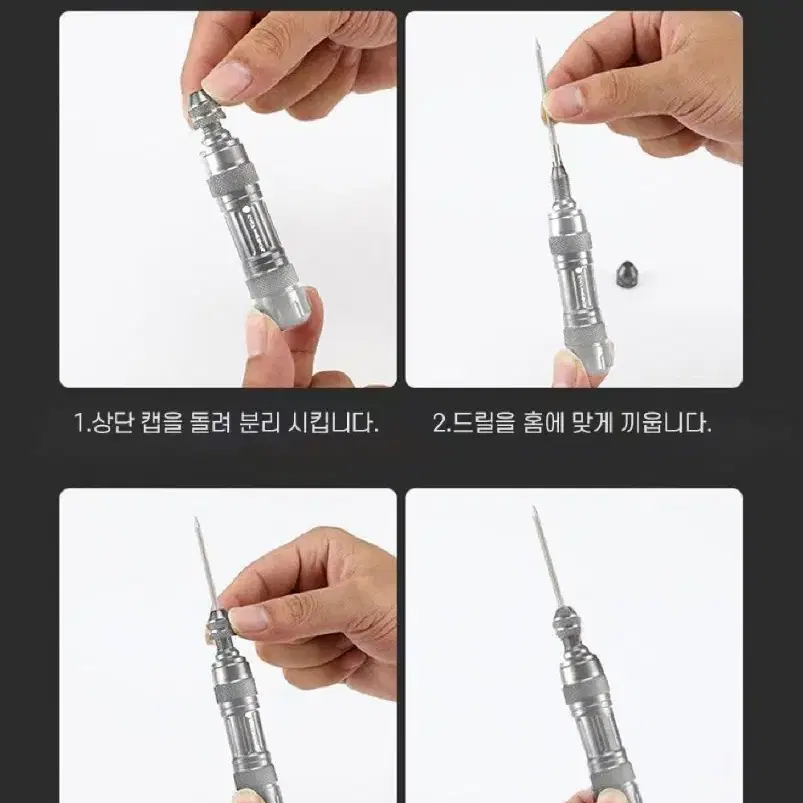 1.상단 캡을 돌려 분리 시킵니다.

2.드릴을 홈에 맞게 끼웁니다.