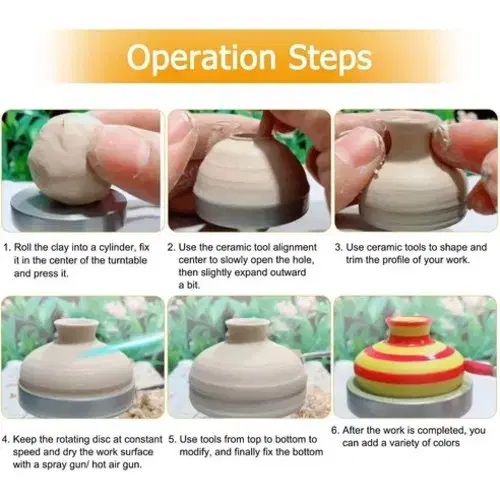 Operation Steps

1. Roll the clay into a cylinder, fix it in the center of the turntable and press it.

2. Use the ceramic tool alignment center to slowly open the hole, then slightly expand outward a bit.

3. Use ceramic tools to shape and trim the profile of your work.

4. Keep the rotating disc at constant speed and dry the work surface with a spray gun/ hot air gun.

5. Use tools from top to bottom to modify, and finally fix the bottom

6. After the work is completed, you can add a variety of colors