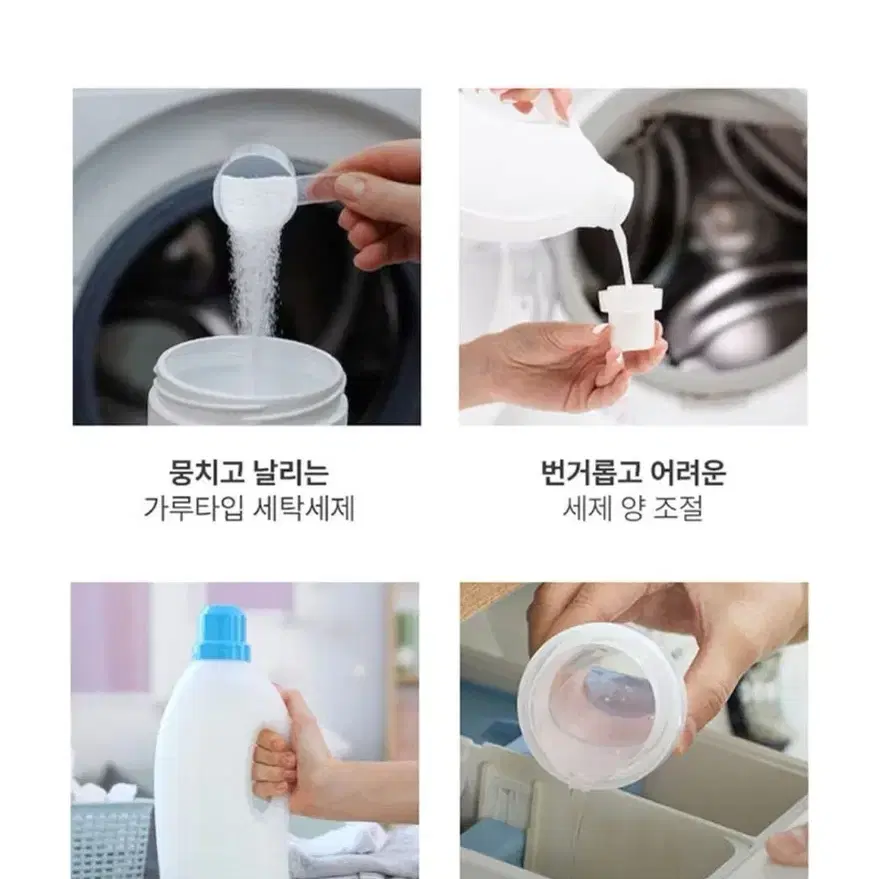 뭉치고 날리는
가루타입 세탁세제

번거롭고 어려운
세제 양 조절