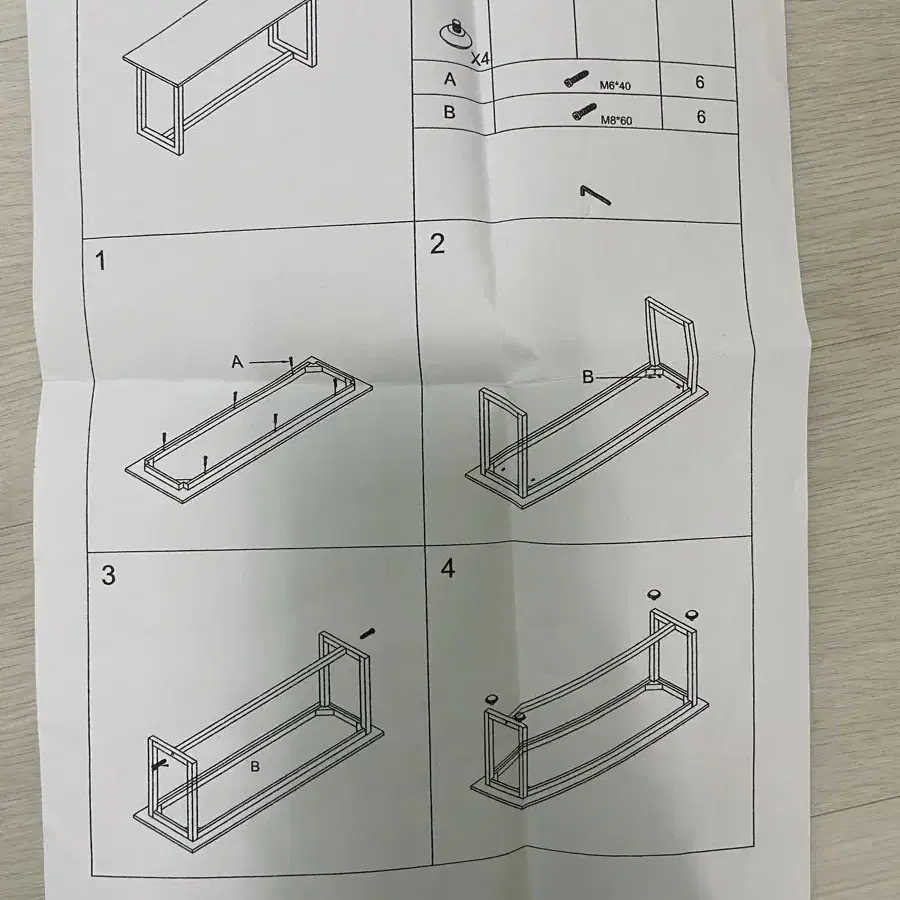 X4

| A | M6*40 | 6 |
|---|---|---|
| B | M8*60 | 6 |

1

A

2

B

3

B

4