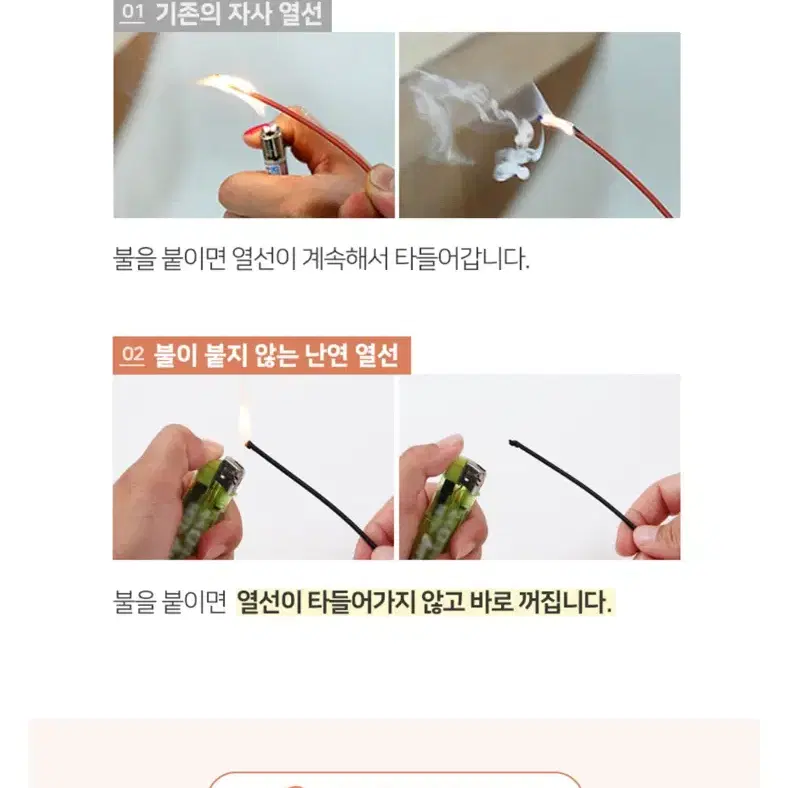 01 기존의 자사 열선

불을 붙이면 열선이 계속해서 타들어갑니다.

02 불이 붙지 않는 난연 열선

불을 붙이면 열선이 타들어가지 않고 바로 꺼집니다.