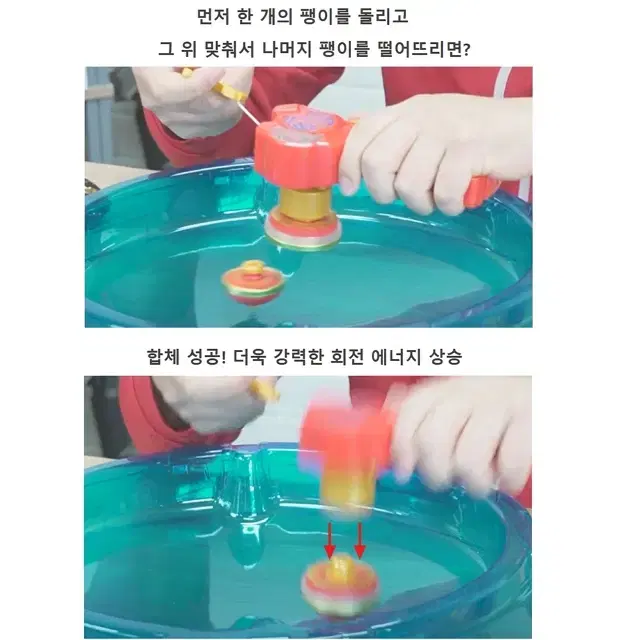 먼저 한 개의 팽이를 돌리고
그 위 맞춰서 나머지 팽이를 떨어뜨리면?

합체 성공! 더욱 강력한 회전 에너지 상승