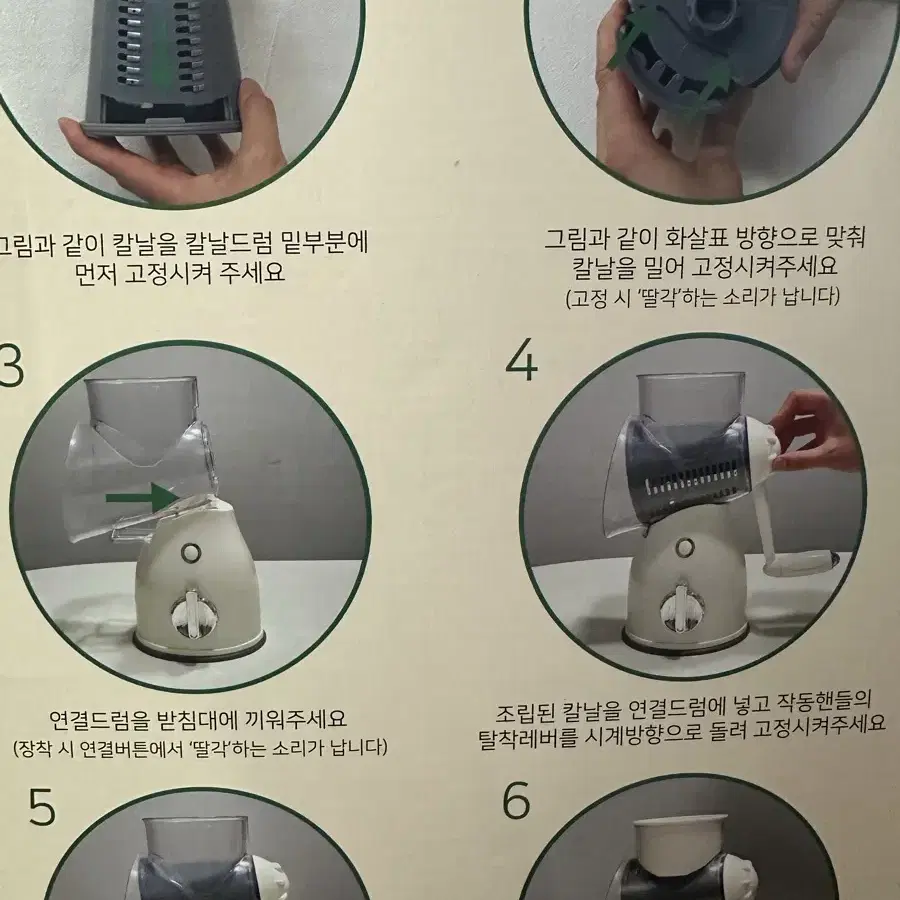 그림과 같이 칼날을 칼날드럼 밑부분에 먼저 고정시켜 주세요

그림과 같이 화살표 방향으로 맞춰 칼날을 밀어 고정시켜주세요
(고정 시 '딸각'하는 소리가 납니다)

3

연결드럼을 받침대에 끼워주세요
(장착 시 연결버튼에서 '딸각'하는 소리가 납니다)

4

조립된 칼날을 연결드럼에 넣고 작동핸들의 탈착레버를 시계방향으로 돌려 고정시켜주세요

5

6