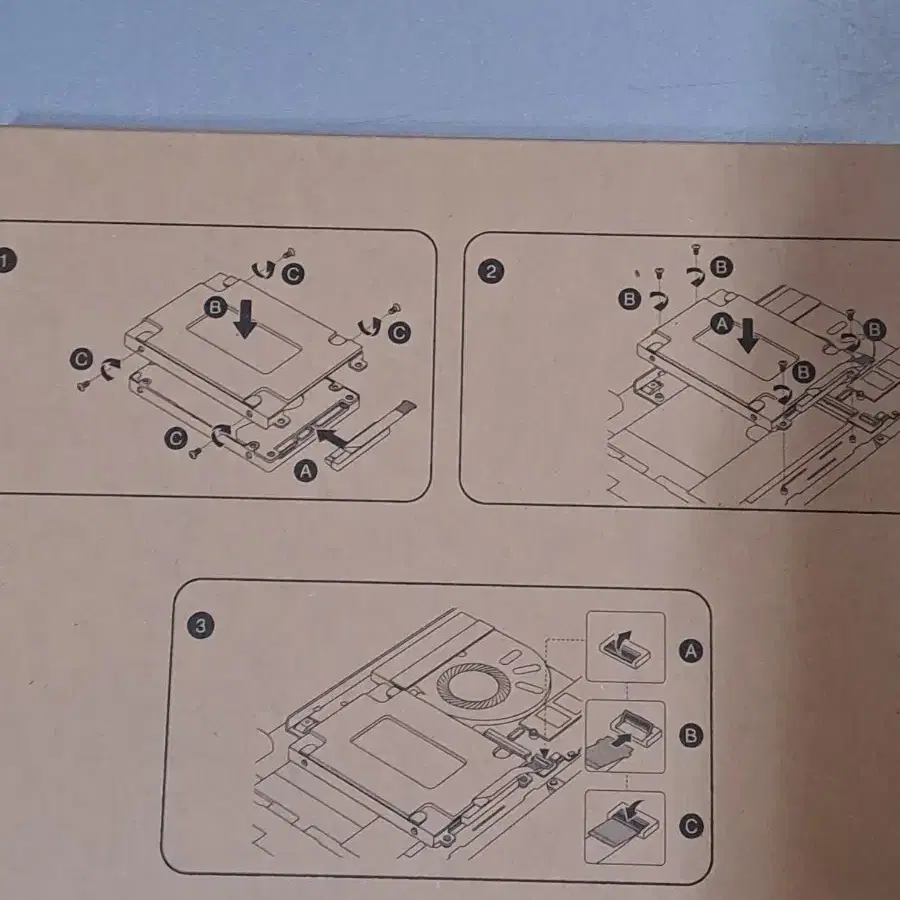 1
C
B
C
C
C
A

2
B
B
A
B
B

3
A
B
C