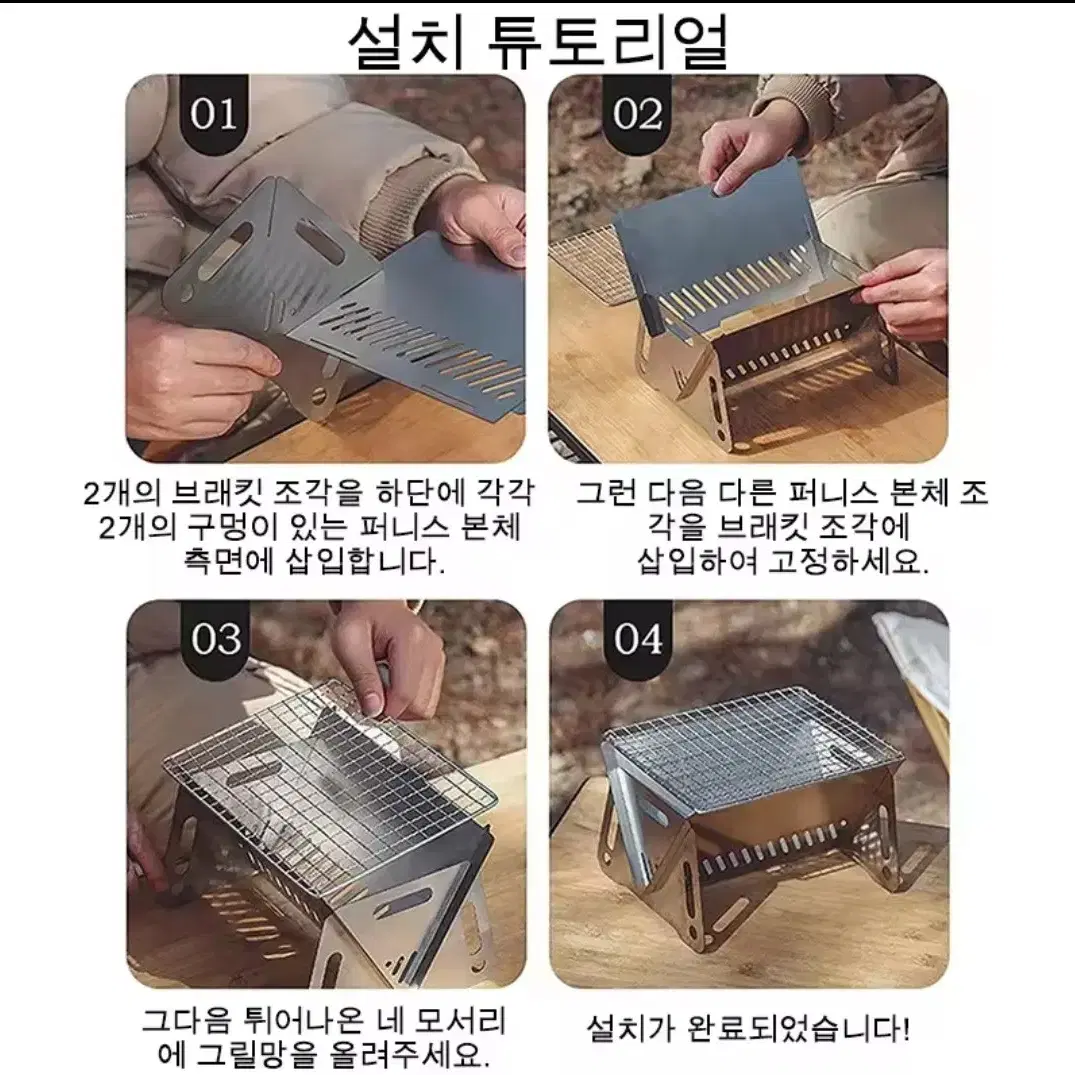 설치 튜토리얼

01

2개의 브래킷 조각을 하단에 각각 2개의 구멍이 있는 퍼니스 본체 측면에 삽입합니다.

02

그런 다음 다른 퍼니스 본체 조각을 브래킷 조각에 삽입하여 고정하세요.

03

그다음 튀어나온 네 모서리에 그릴망을 올려주세요.

04

설치가 완료되었습니다!