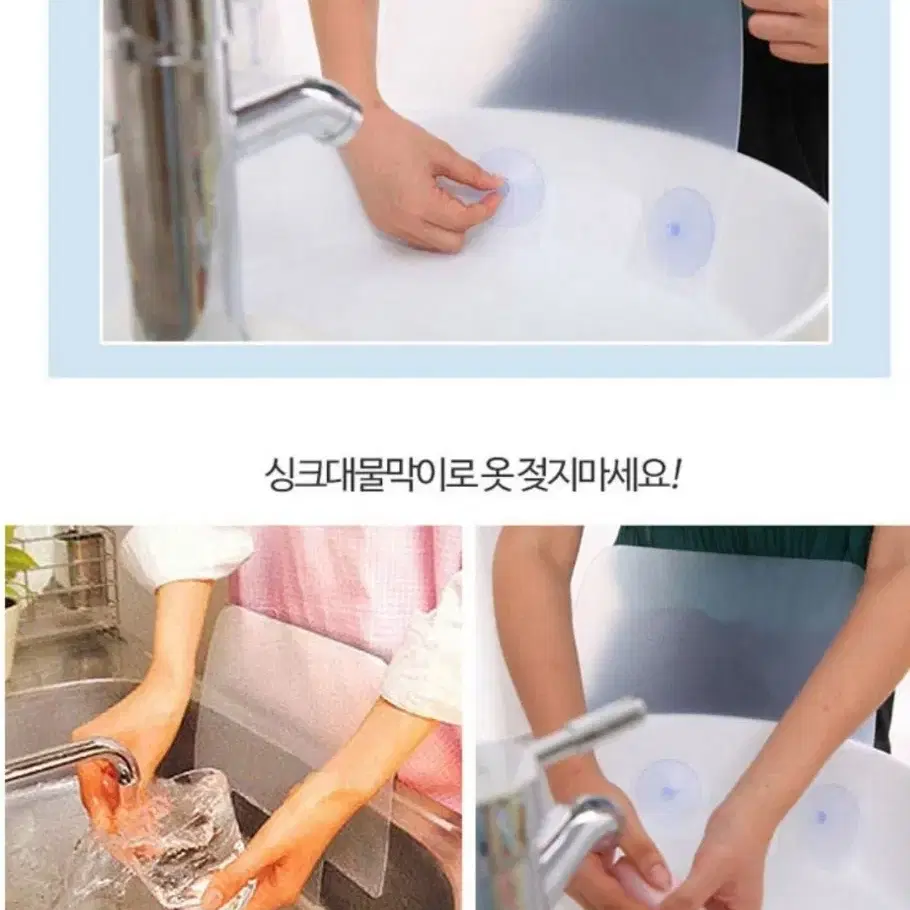 싱크대물막이로 옷 젖지마세요!