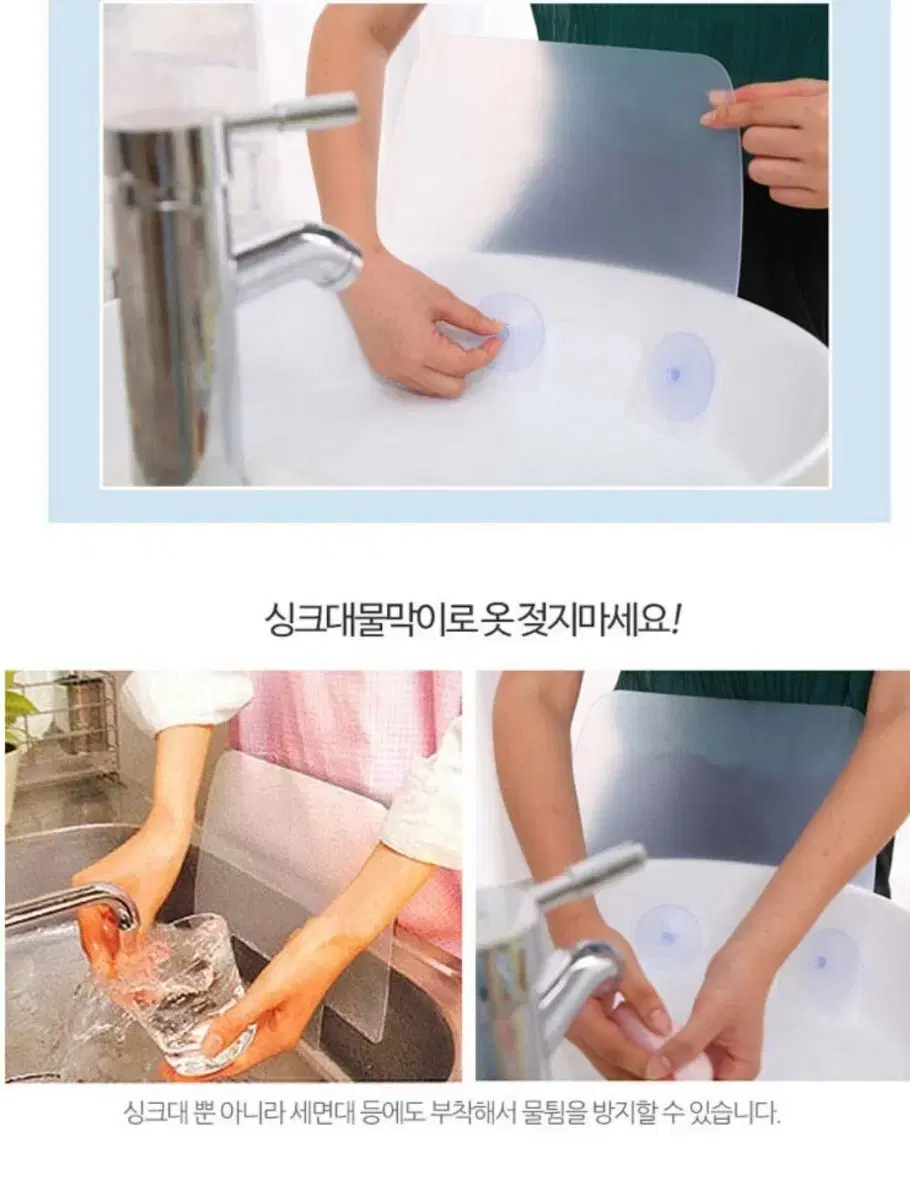 싱크대물막이로 옷 젖지마세요!

싱크대 뿐 아니라 세면대 등에도 부착해서 물튐을 방지할 수 있습니다.