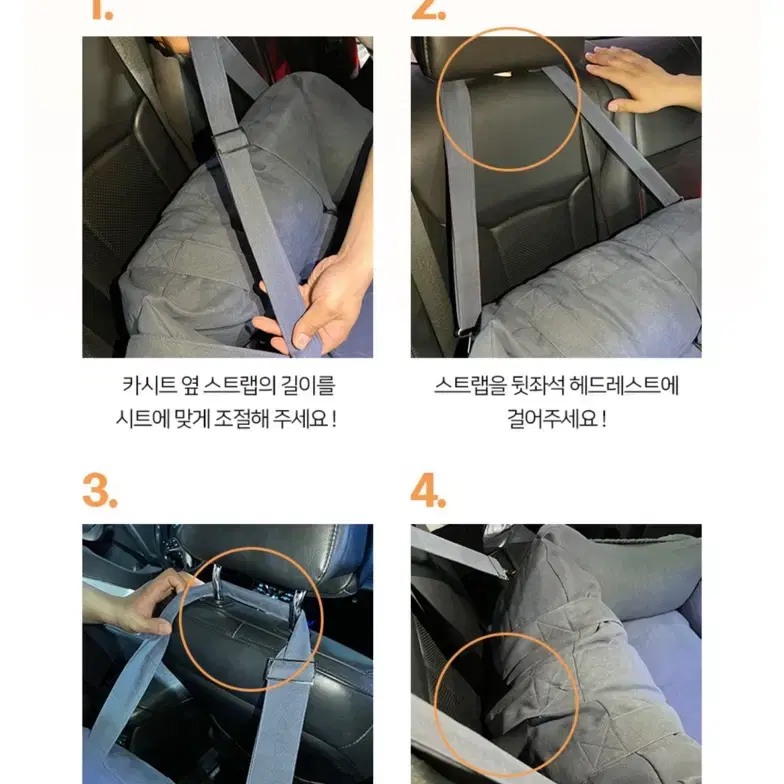 1.

카시트 옆 스트랩의 길이를 시트에 맞게 조절해 주세요 !

2.

스트랩을 뒷좌석 헤드레스트에 걸어주세요 !

3.

4.