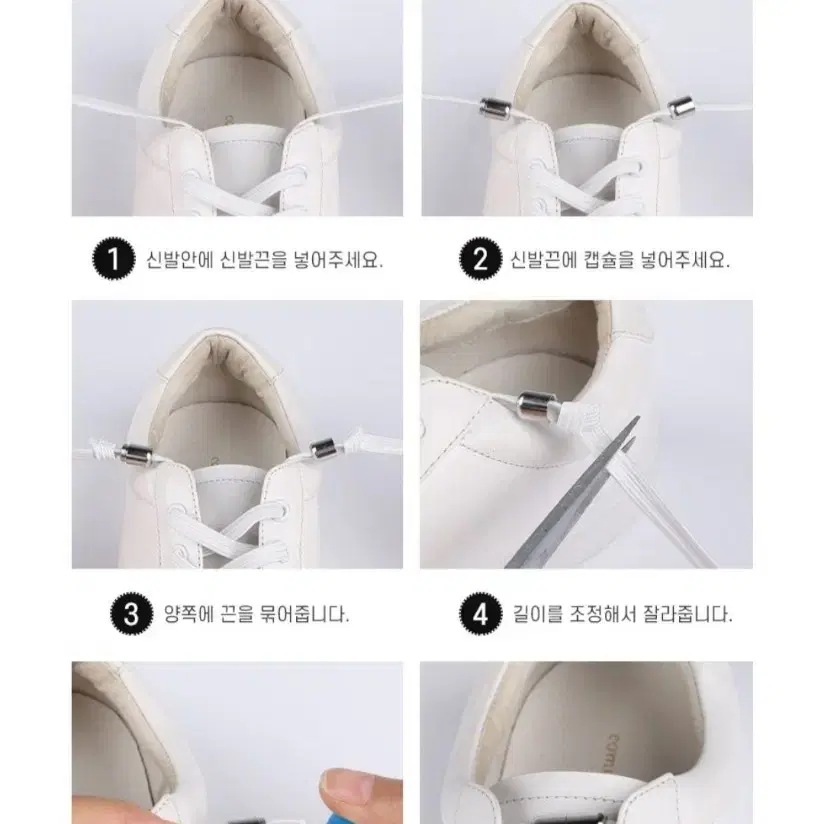 1 신발안에 신발끈을 넣어주세요.

2 신발끈에 캡슐을 넣어주세요.

3 양쪽에 끈을 묶어줍니다.

4 길이를 조정해서 잘라줍니다.

com