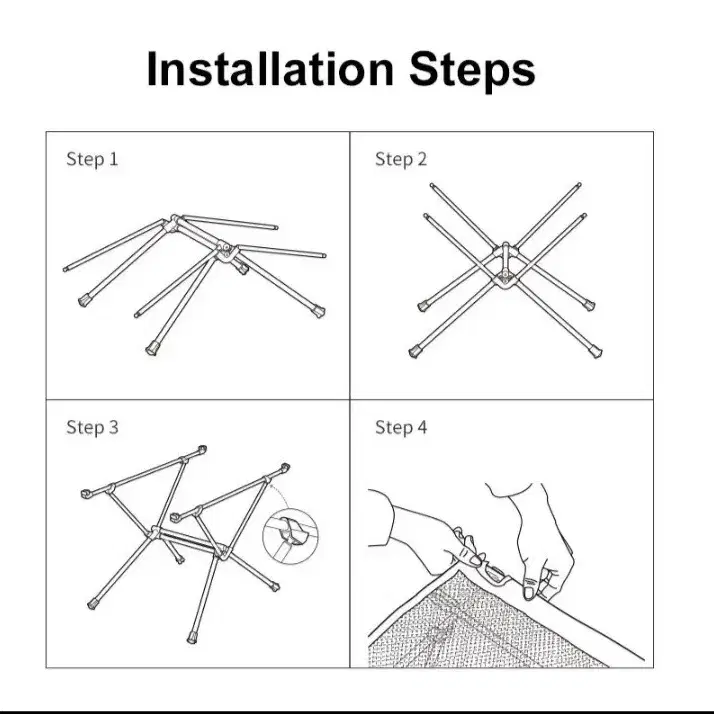 Installation Steps

Step 1

Step 2

Step 3

Step 4