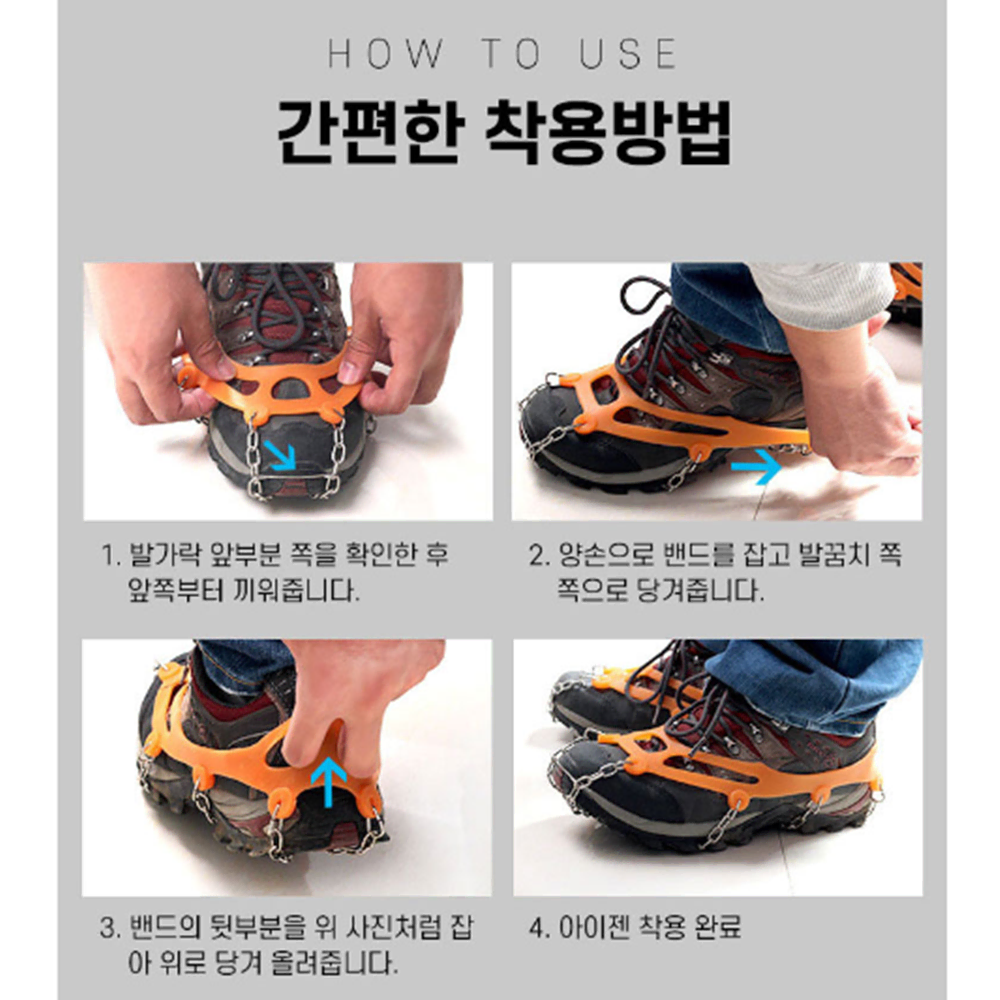 HOW TO USE

간편한 착용방법

1. 발가락 앞부분 쪽을 확인한 후 앞쪽부터 끼워줍니다.

2. 양손으로 밴드를 잡고 발꿈치 쪽 쪽으로 당겨줍니다.

3. 밴드의 뒷부분을 위 사진처럼 잡아 위로 당겨 올려줍니다.

4. 아이젠 착용 완료