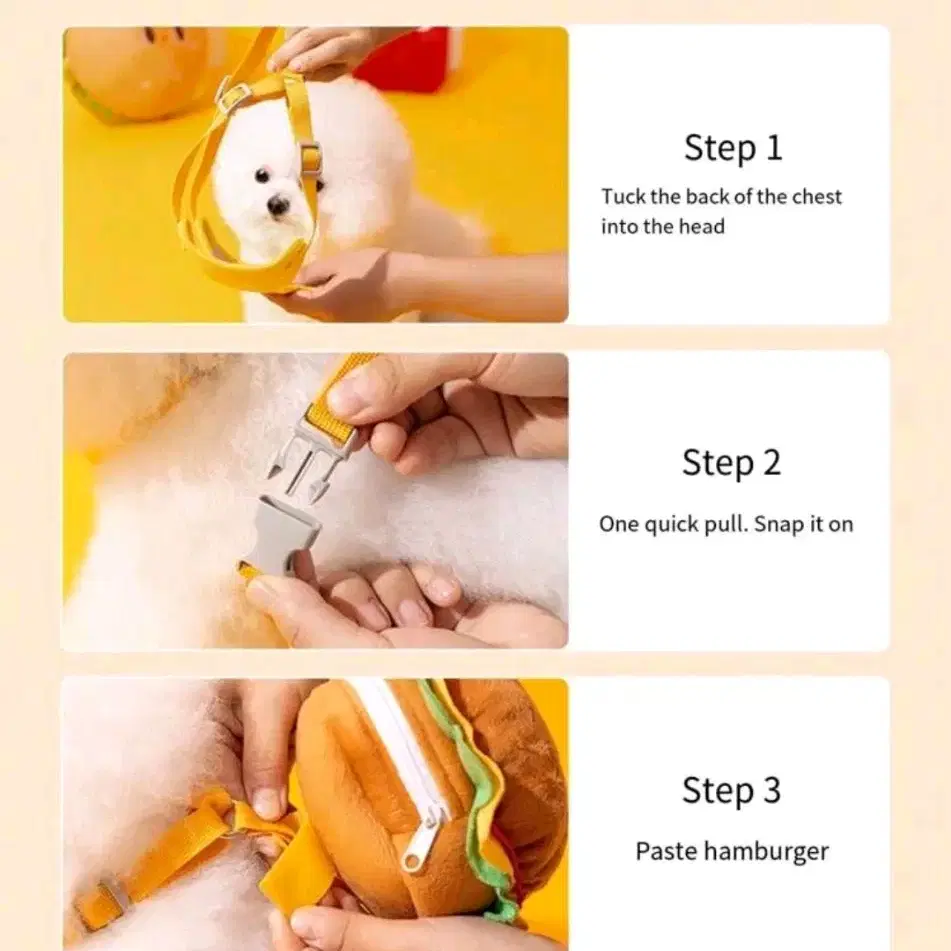 Step 1

Tuck the back of the chest into the head

Step 2

One quick pull. Snap it on

Step 3

Paste hamburger