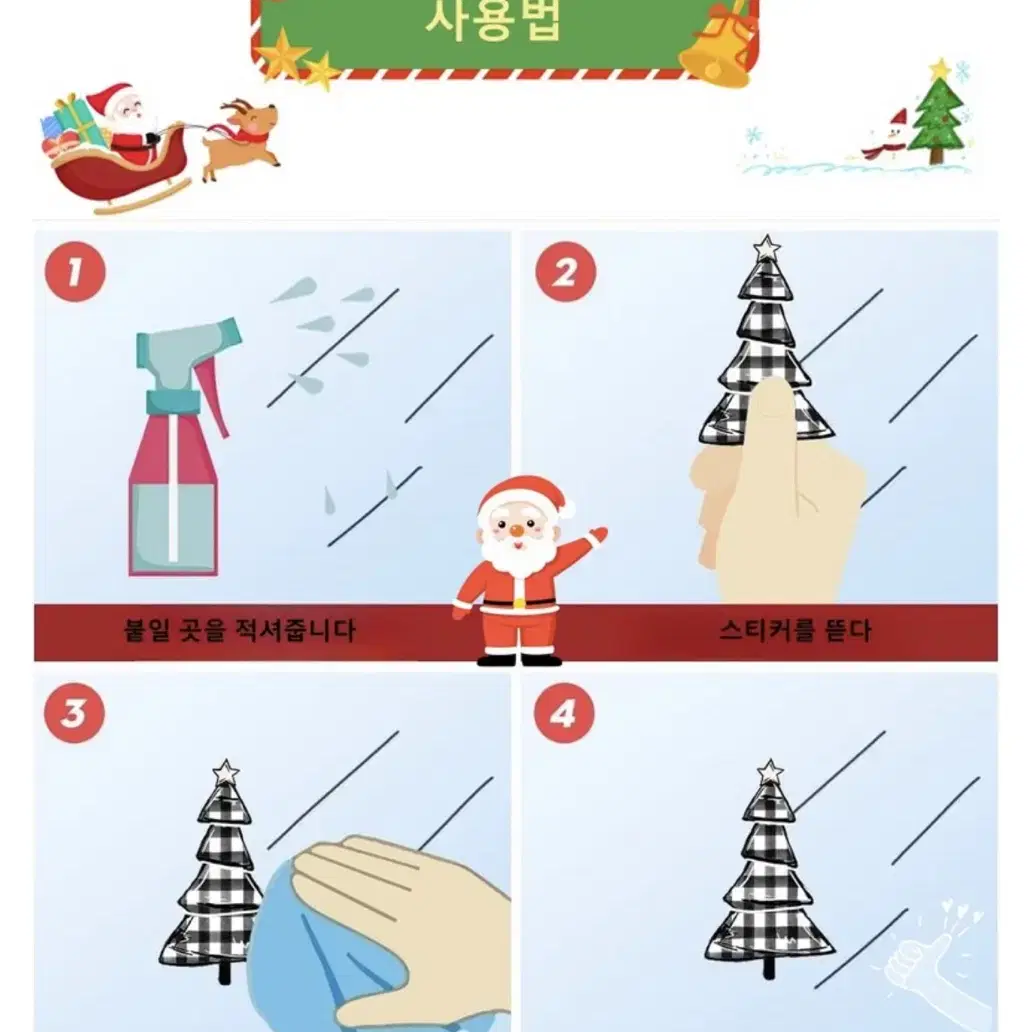 사용법

1

2

붙일 곳을 적셔줍니다

스티커를 뜯다

3

4