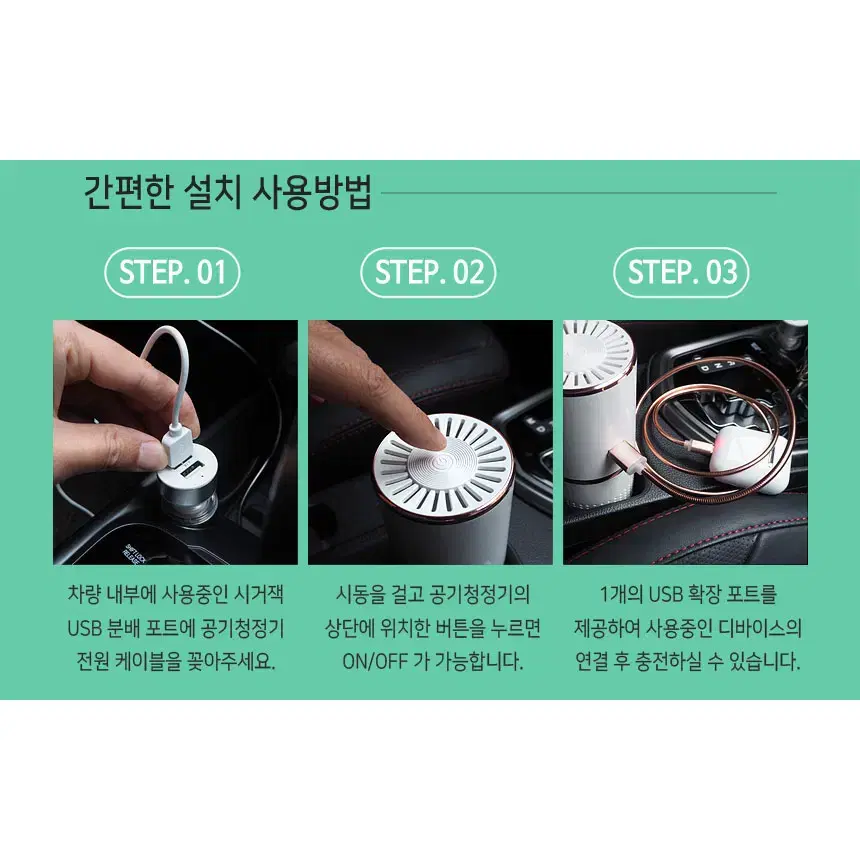 간편한 설치 사용방법

STEP. 01

SHIFT LOCK RELEASE

차량 내부에 사용중인 시거잭 USB 분배 포트에 공기청정기 전원 케이블을 꽂아주세요.

STEP. 02

시동을 걸고 공기청정기의 상단에 위치한 버튼을 누르면 ON/OFF 가 가능합니다.

STEP. 03

1개의 USB 확장 포트를 제공하여 사용중인 디바이스의 연결 후 충전하실 수 있습니다.