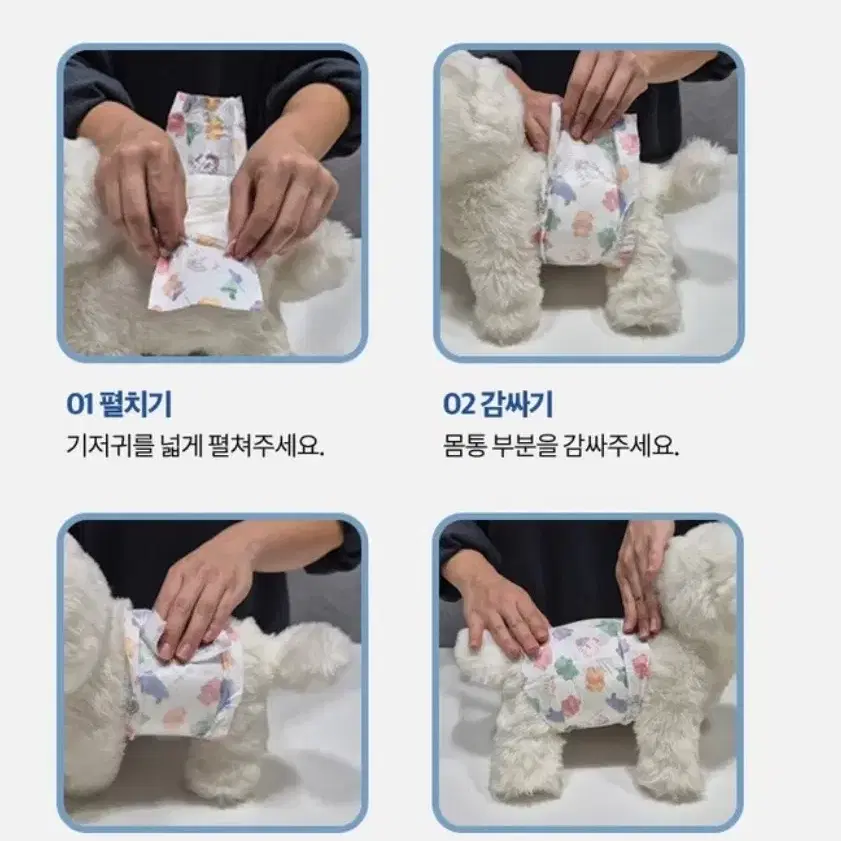 01 펼치기
기저귀를 넓게 펼쳐주세요.

02 감싸기
몸통 부분을 감싸주세요.