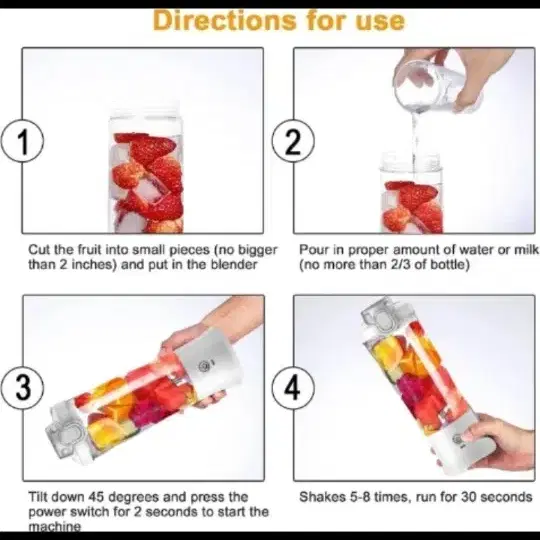 Directions for use

1

Cut the fruit into small pieces (no bigger than 2 inches) and put in the blender

2

Pour in proper amount of water or milk (no more than 2/3 of bottle)

3

Tilt down 45 degrees and press the power switch for 2 seconds to start the machine

4

Shakes 5-8 times, run for 30 seconds