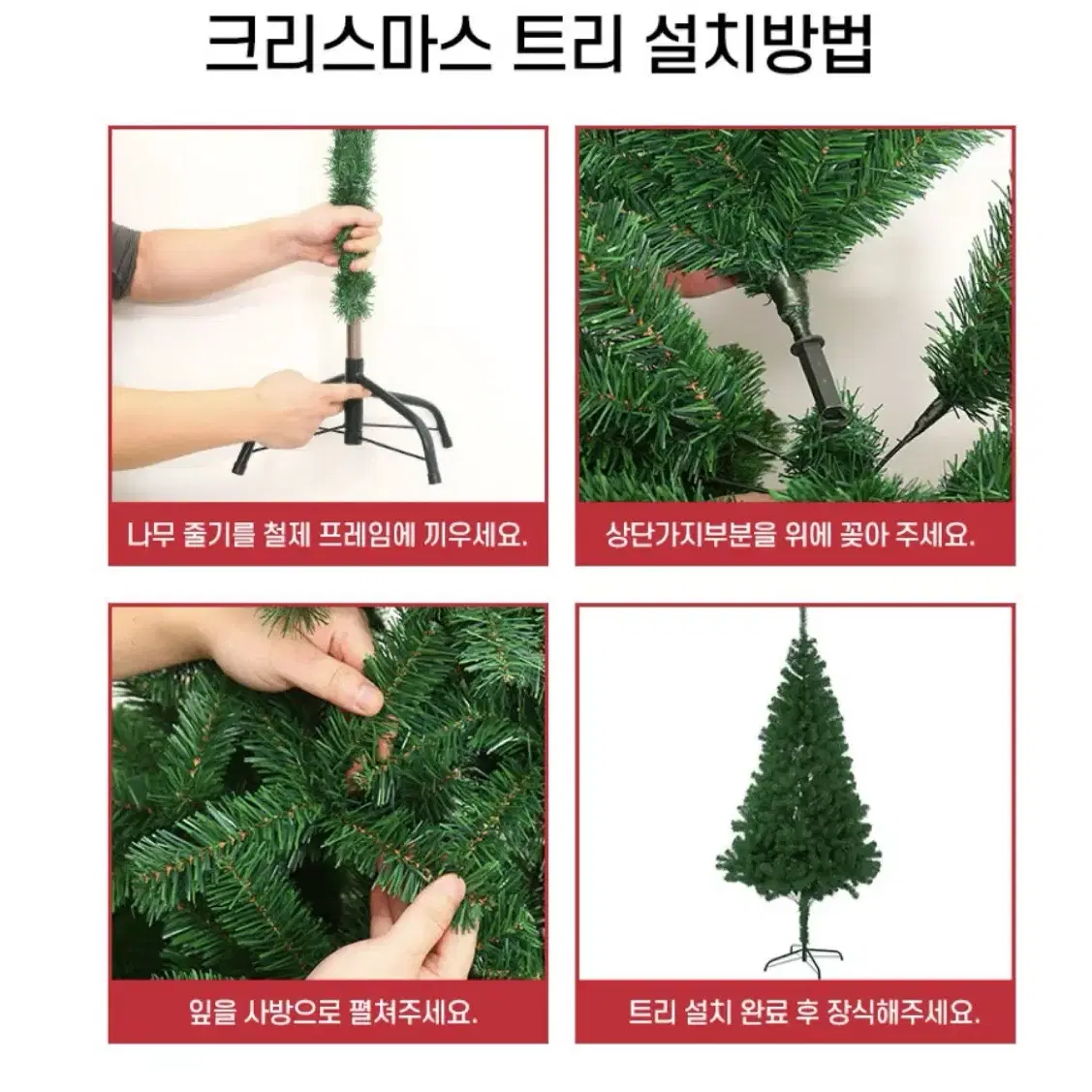 크리스마스 트리 설치방법

나무 줄기를 철제 프레임에 끼우세요.

상단가지부분을 위에 꽂아 주세요.

잎을 사방으로 펼쳐주세요.

트리 설치 완료 후 장식해주세요.