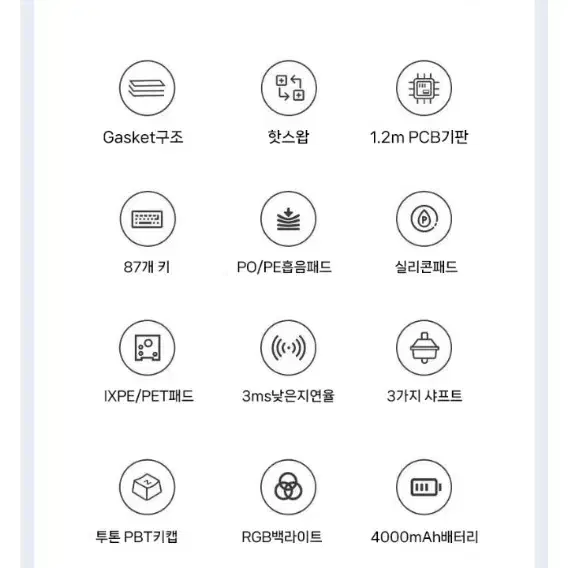 Gasket구조

핫스왑

1.2m PCB기판

87개 키

PO/PE흡음패드

실리콘패드

IXPE/PET패드

3ms낮은지연율

3가지 샤프트

투톤 PBT키캡

RGB백라이트

4000mAh배터리