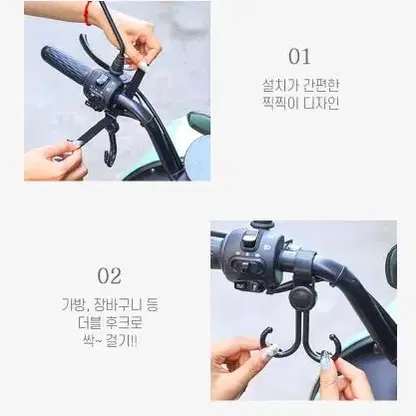 01

설치가 간편한
찍찍이 디자인

02

가방, 장바구니 등
더블 후크로
싹~ 걸기!!