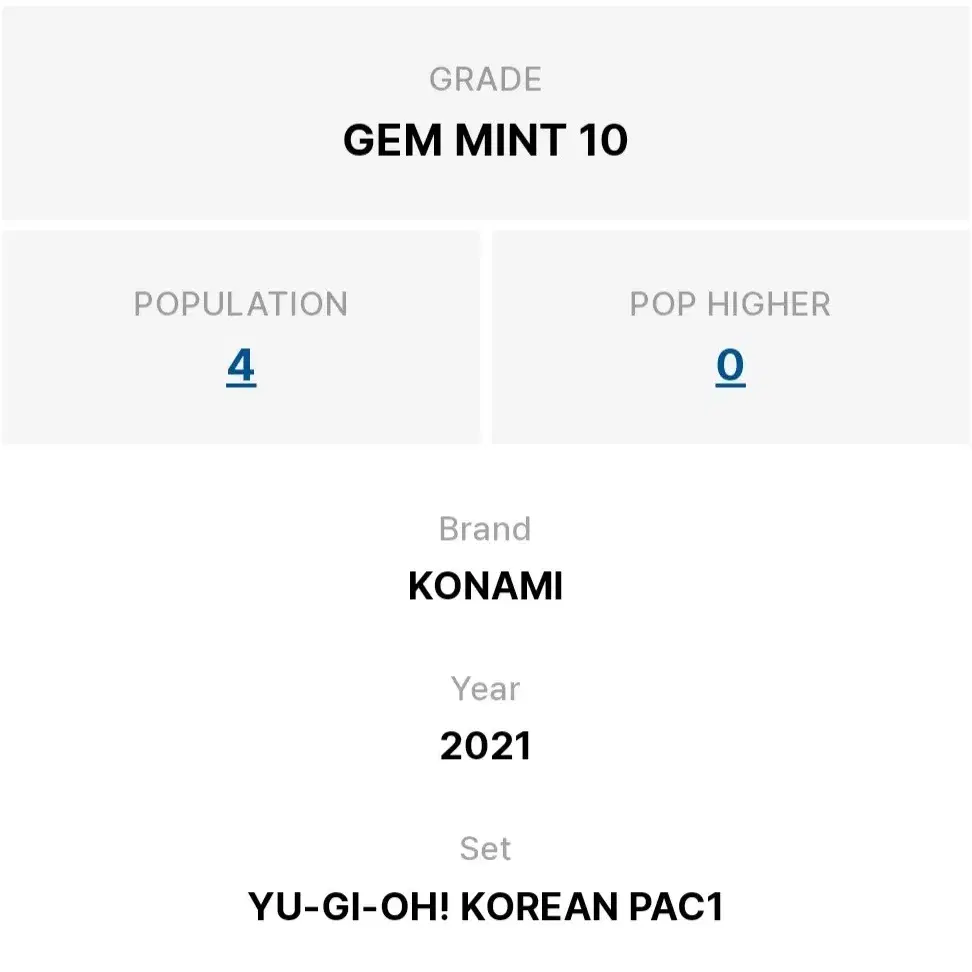 GRADE
GEM MINT 10

POPULATION
4

POP HIGHER
0

Brand
KONAMI

Year
2021

Set
YU-GI-OH! KOREAN PAC1