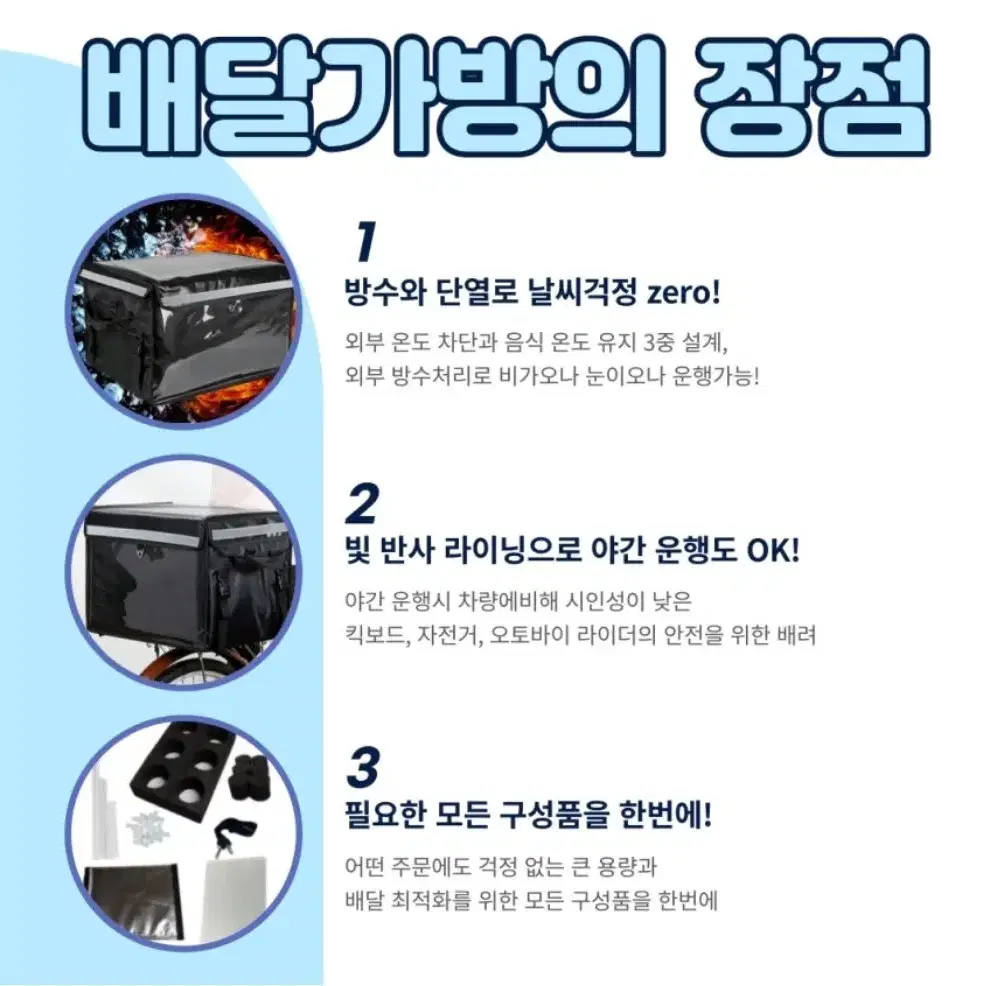 배달가방의 장점

1
방수와 단열로 날씨걱정 zero!
외부 온도 차단과 음식 온도 유지 3중 설계,
외부 방수처리로 비가오나 눈이오나 운행가능!

2
빛 반사 라이닝으로 야간 운행도 OK!
야간 운행시 차량에비해 시인성이 낮은
킥보드, 자전거, 오토바이 라이더의 안전을 위한 배려

3
필요한 모든 구성품을 한번에!
어떤 주문에도 걱정 없는 큰 용량과
배달 최적화를 위한 모든 구성품을 한번에