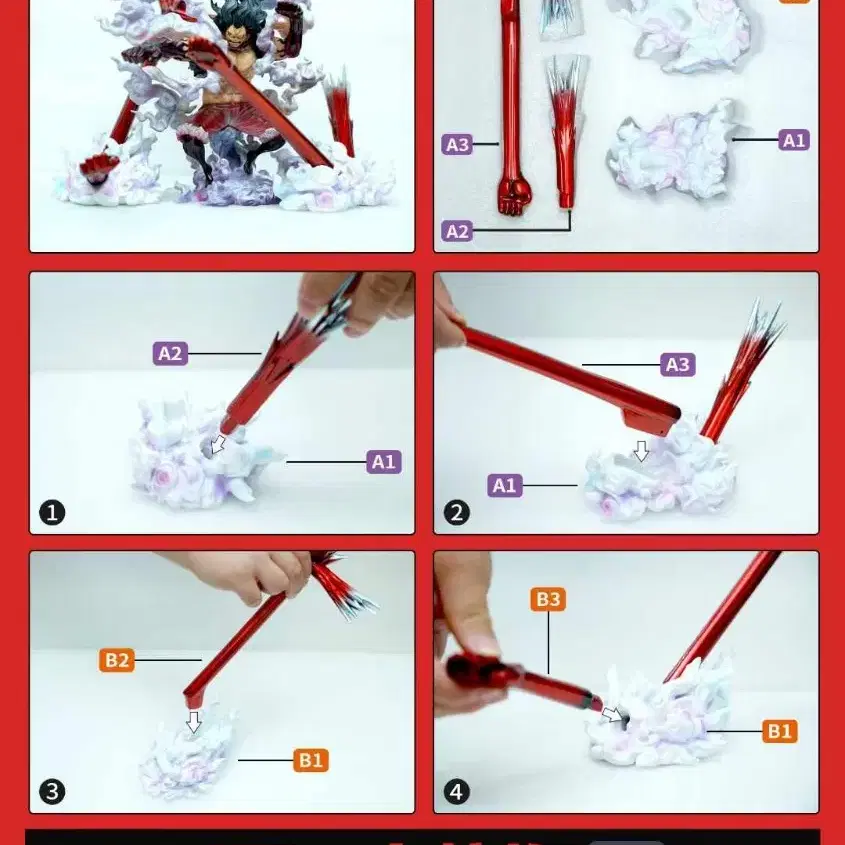 A3
A1
A2

A2
A1
1

A3
A1
2

B2
B1
3

B3
B1
4