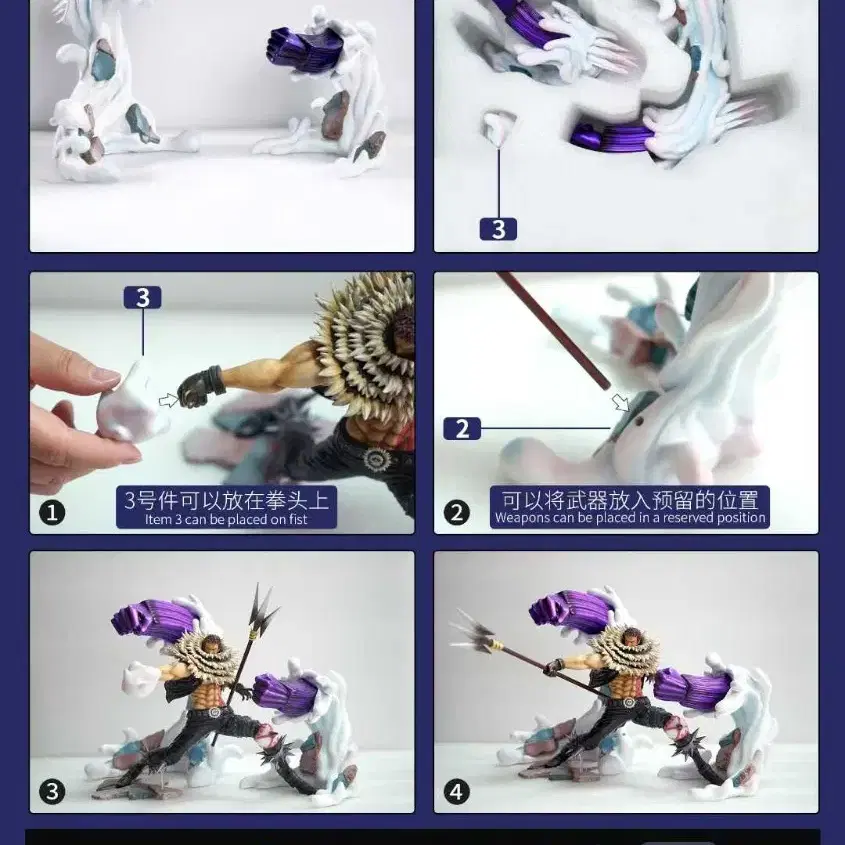 3

3

1

3号件可以放在拳头上
Item 3 can be placed on fist

2

2

可以将武器放入预留的位置
Weapons can be placed in a reserved position

3

4